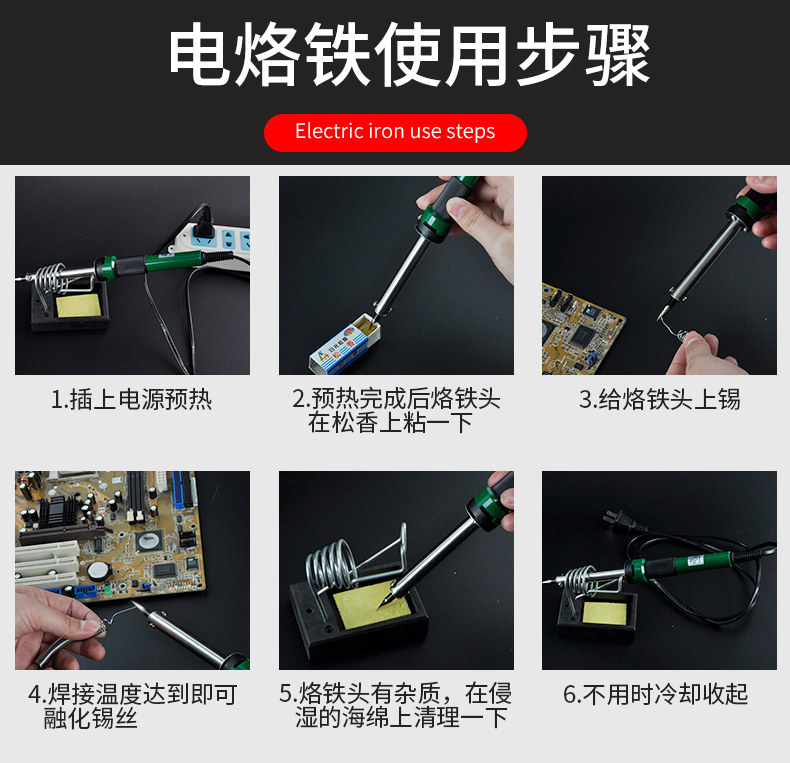 电烙铁使用步骤

Electric iron use steps

1.插上电源预热

2.预热完成后烙铁头在松香上粘一下

3.给烙铁头上锡

4.焊接温度达到即可融化锡丝

5.烙铁头有杂质，在侵湿的海绵上清理一下

6.不用时冷却收起