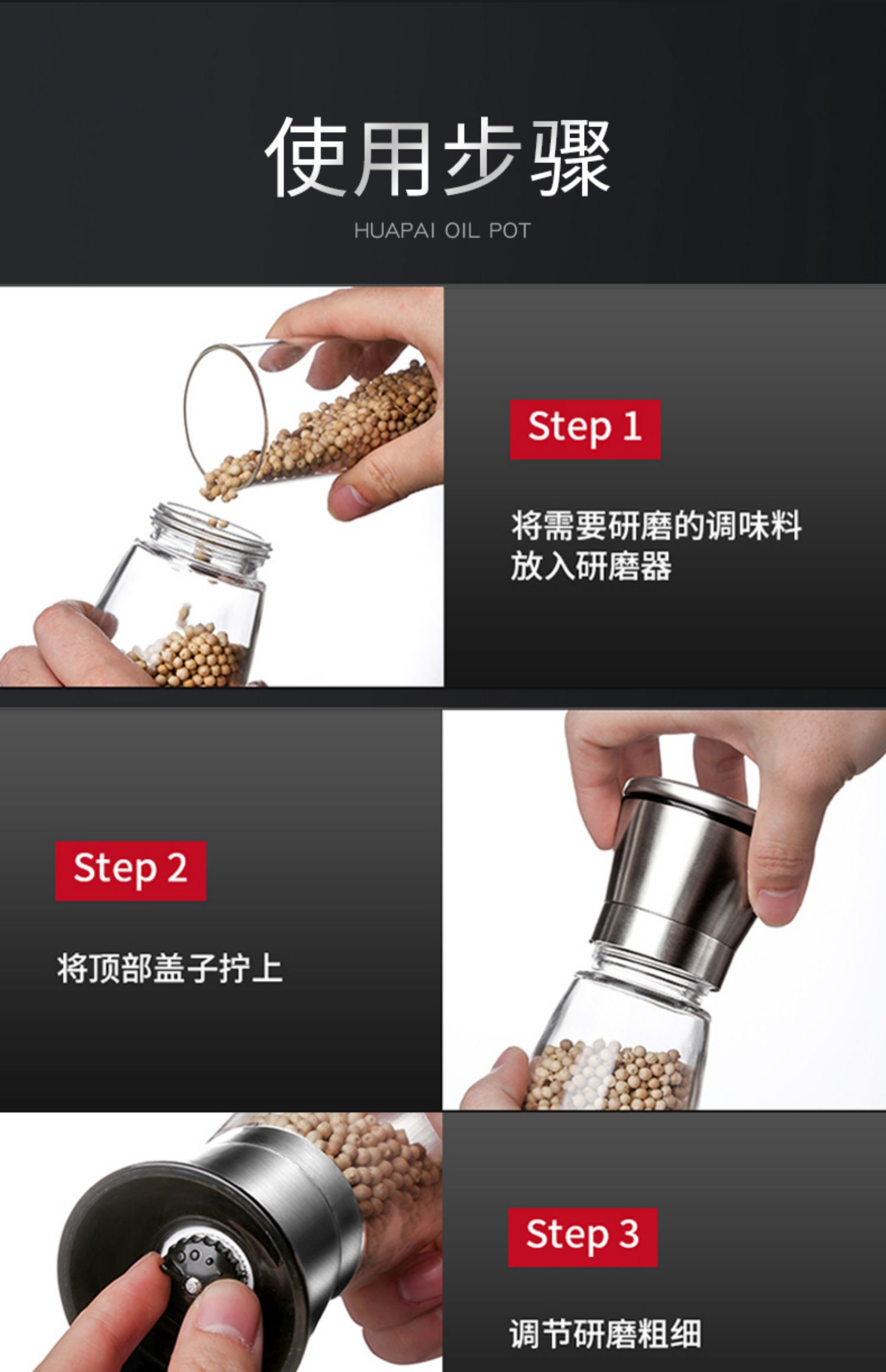 使用步骤

HUAPAI OIL POT

Step 1

将需要研磨的调味料放入研磨器

Step 2

将顶部盖子拧上

Step 3

调节研磨粗细