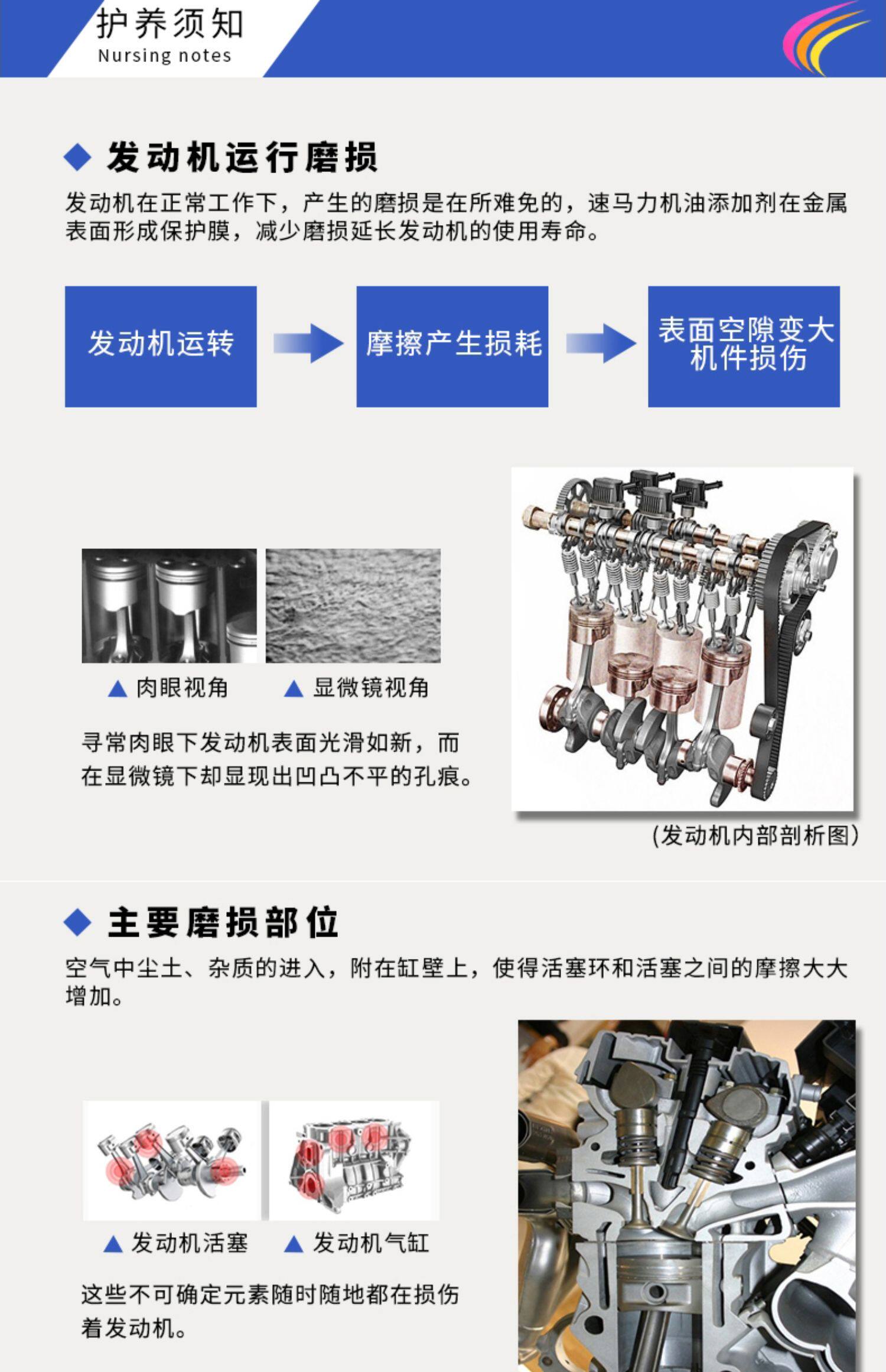 护养须知
Nursing notes

◆ 发动机运行磨损

发动机在正常工作下，产生的磨损是在所难免的，速马力机油添加剂在金属表面形成保护膜，减少磨损延长发动机的使用寿命。

发动机运转

摩擦产生损耗

表面空隙变大
机件损伤

▲ 肉眼视角　▲ 显微镜视角

寻常肉眼下发动机表面光滑如新，而在显微镜下却显现出凹凸不平的孔痕。

(发动机内部剖析图)

◆ 主要磨损部位

空气中尘土、杂质的进入，附在缸壁上，使得活塞环和活塞之间的摩擦大大增加。

▲ 发动机活塞　▲ 发动机气缸

这些不可确定元素随时随地都在损伤着发动机。