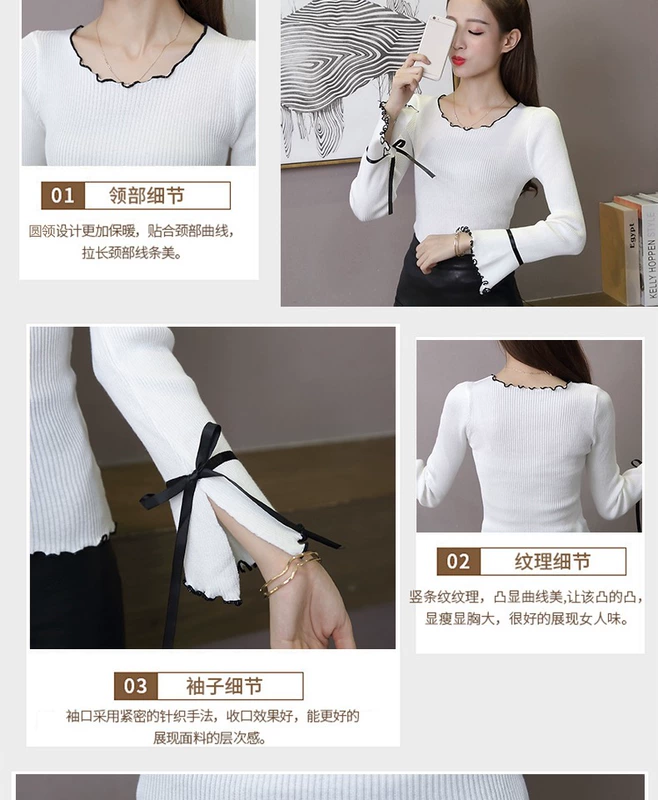 01 领部细节

圆领设计更加保暖，贴合颈部曲线，拉长颈部线条美。

Egypt

KELLY HOPPEN STYLE

02 纹理细节

竖条纹纹理，凸显曲线美,让该凸的凸，显瘦显胸大，很好的展现女人味。

03 袖子细节

袖口采用紧密的针织手法，收口效果好，能更好的展现面料的层次感。