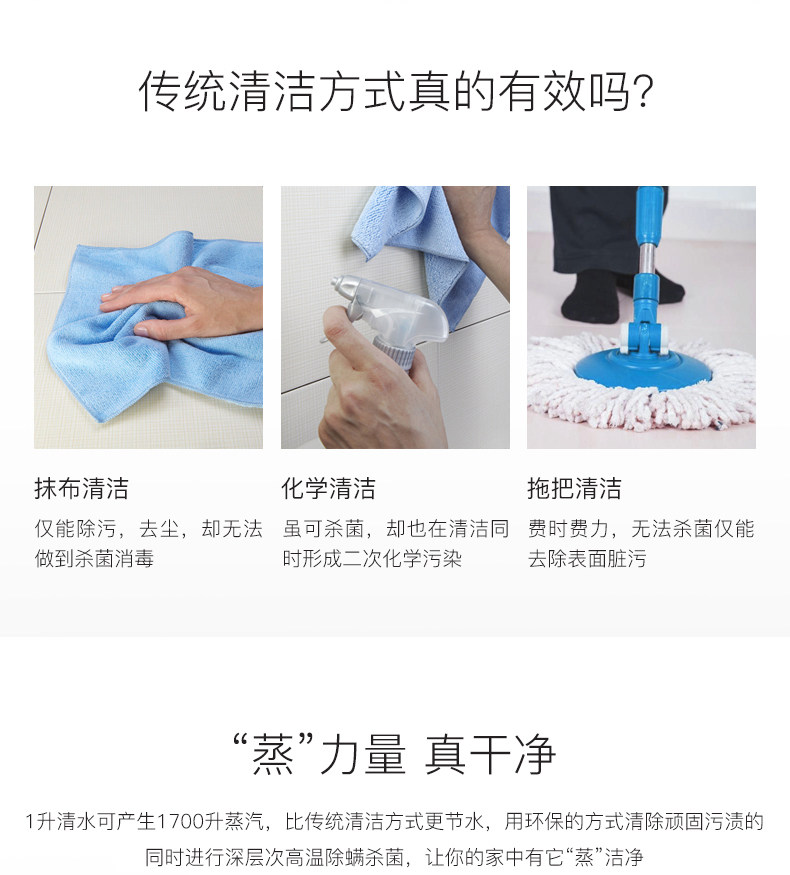 传统清洁方式真的有效吗?

抹布清洁
仅能除污，去尘，却无法做到杀菌消毒

化学清洁
虽可杀菌，却也在清洁同时形成二次化学污染

拖把清洁
费时费力，无法杀菌仅能去除表面脏污

“蒸”力量 真干净

1升清水可产生1700升蒸汽，比传统清洁方式更节水，用环保的方式清除顽固污渍的同时进行深层次高温除螨杀菌，让你的家中有它“蒸”洁净