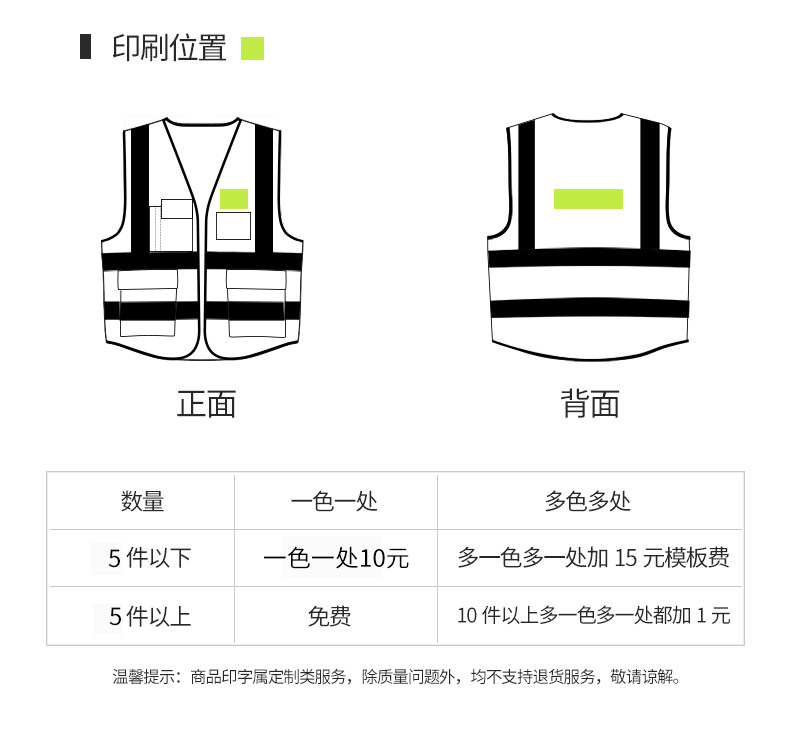 印刷位置

正面

背面

| 数量 | 一色一处 | 多色多处 |
|---|---|---|
| 5 件以下 | 一色一处10元 | 多一色多一处加 15 元模板费 |
| 5 件以上 | 免费 | 10 件以上多一色多一处都加 1 元 |

温馨提示：商品印字属定制类服务，除质量问题外，均不支持退货服务，敬请谅解。