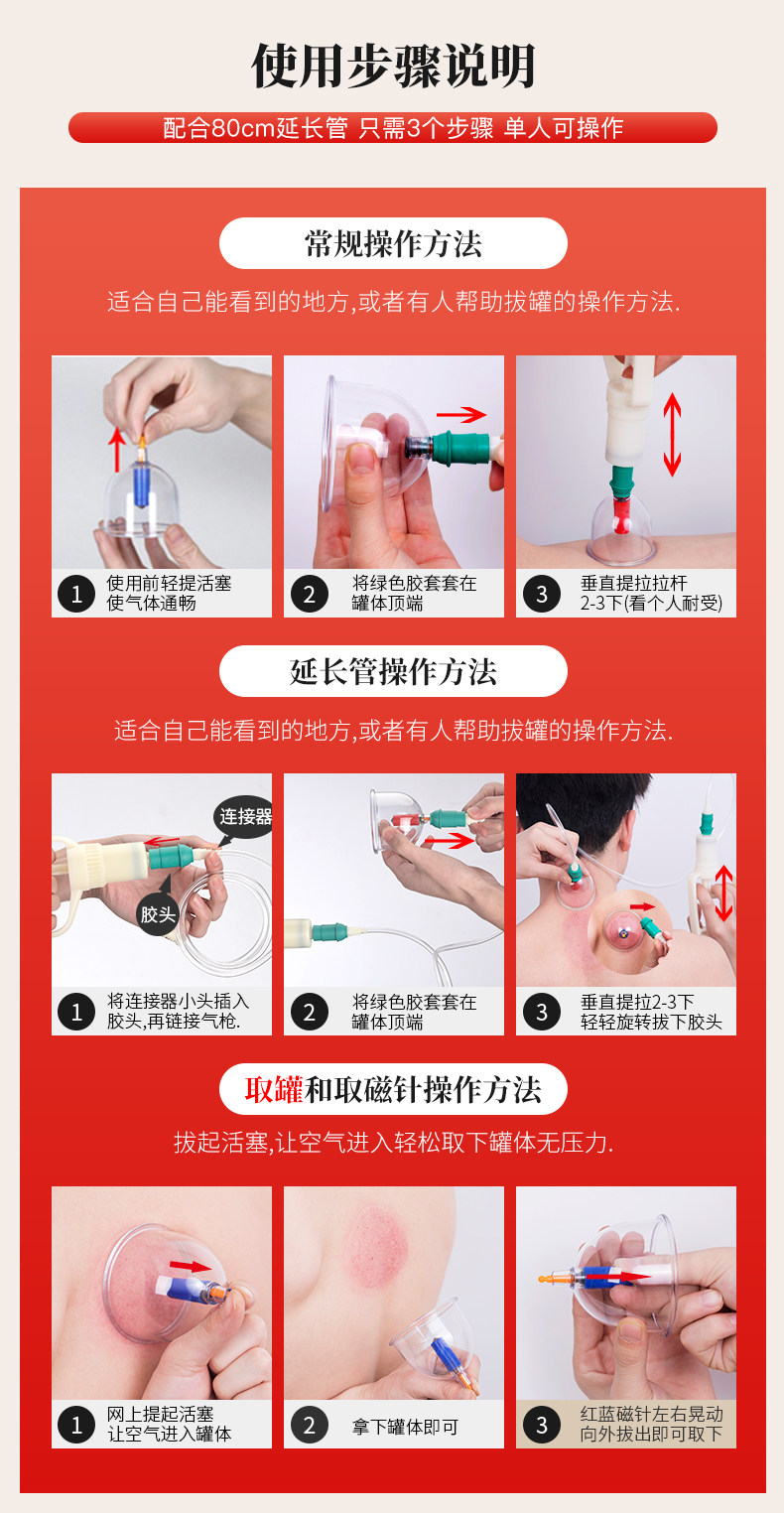 使用步骤说明

配合80cm延长管 只需3个步骤 单人可操作

常规操作方法

适合自己能看到的地方,或者有人帮助拔罐的操作方法.

1 使用前轻提活塞 使气体通畅

2 将绿色胶套套在 罐体顶端

3 垂直提拉拉杆 2-3下(看个人耐受)

延长管操作方法

适合自己能看到的地方,或者有人帮助拔罐的操作方法.

连接器

胶头

1 将连接器小头插入 胶头,再链接气枪.

2 将绿色胶套套在 罐体顶端

3 垂直提拉2-3下 轻轻旋转拔下胶头

取罐和取磁针操作方法

拔起活塞,让空气进入轻松取下罐体无压力.

1 网上提起活塞 让空气进入罐体

2 拿下罐体即可

3 红蓝磁针左右晃动 向外拔出即可取下