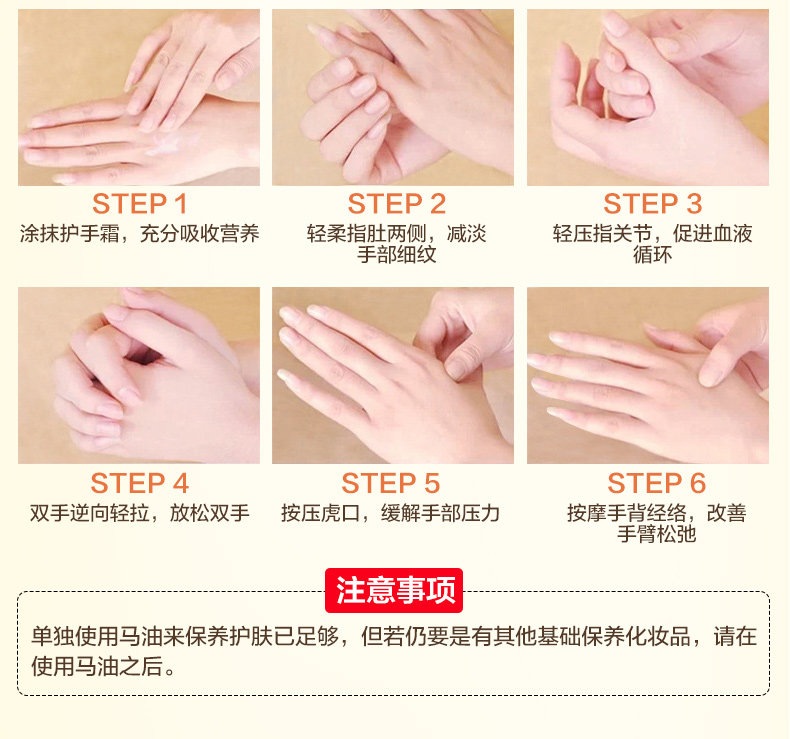 STEP 1
涂抹护手霜，充分吸收营养

STEP 2
轻柔指肚两侧，减淡手部细纹

STEP 3
轻压指关节，促进血液循环

STEP 4
双手逆向轻拉，放松双手

STEP 5
按压虎口，缓解手部压力

STEP 6
按摩手背经络，改善手臂松弛

注意事项

单独使用马油来保养护肤已足够，但若仍要是有其他基础保养化妆品，请在使用马油之后。