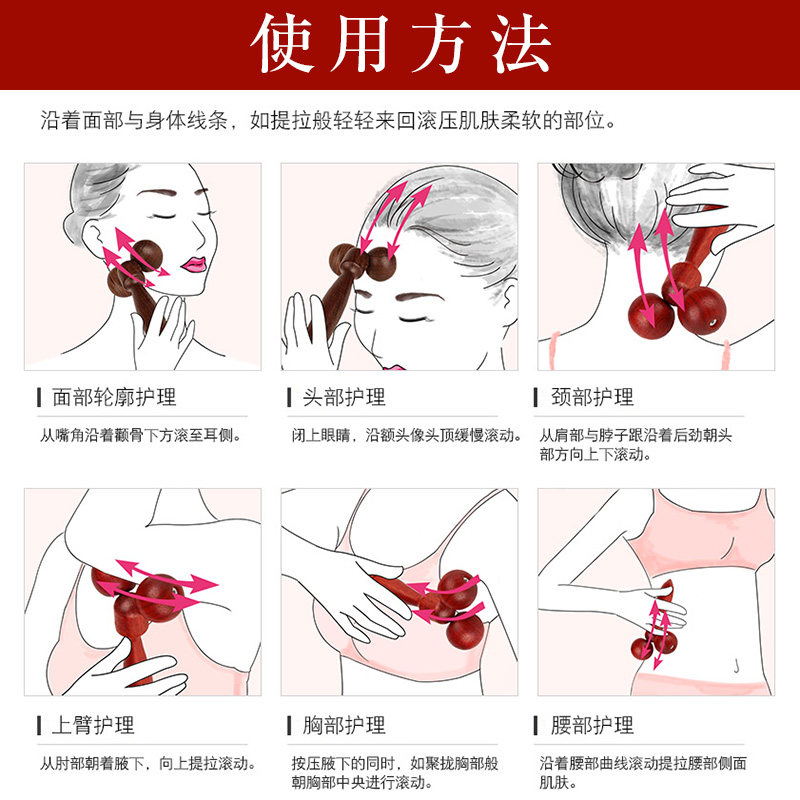 使用方法

沿着面部与身体线条，如提拉般轻轻来回滚压肌肤柔软的部位。

面部轮廓护理

从嘴角沿着颧骨下方滚至耳侧。

头部护理

闭上眼睛，沿额头像头顶缓慢滚动。

颈部护理

从肩部与脖子跟沿着后劲朝头部方向上下滚动。

上臂护理

从肘部朝着腋下，向上提拉滚动。

胸部护理

按压腋下的同时，如聚拢胸部般朝胸部中央进行滚动。

腰部护理

沿着腰部曲线滚动提拉腰部侧面肌肤。