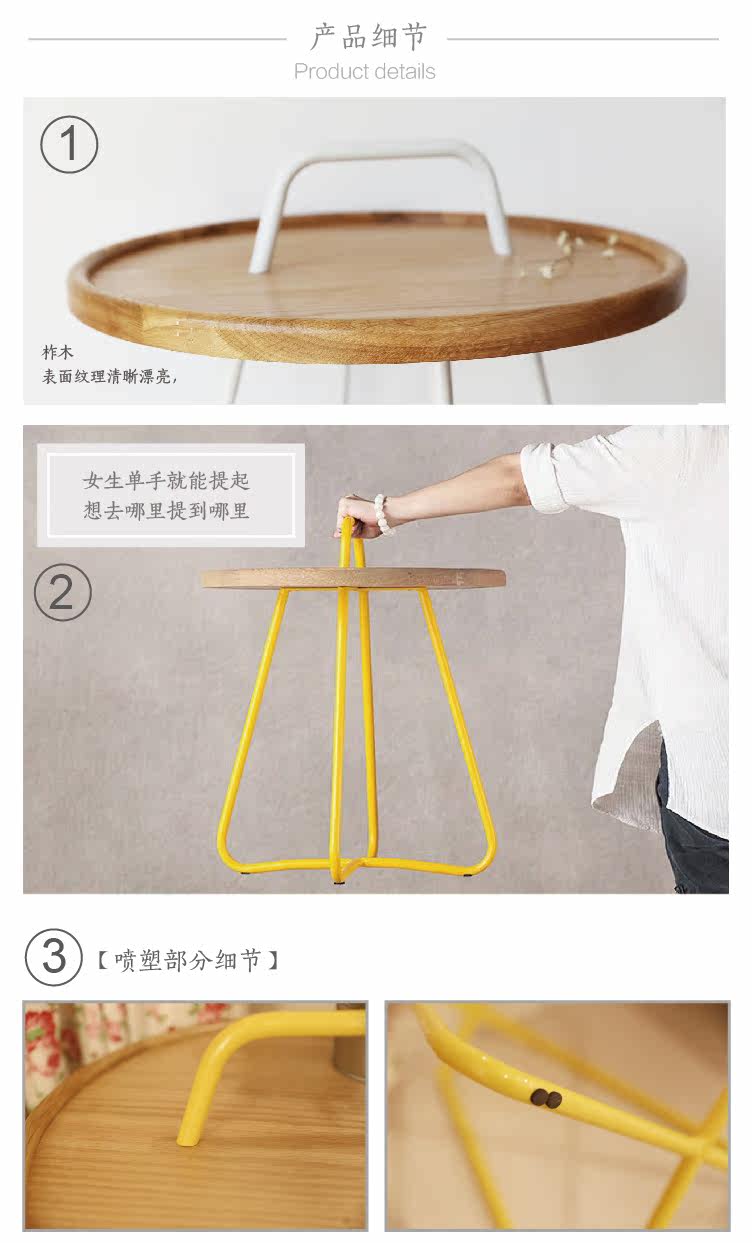 产品细节
Product details

1

柞木
表面纹理清晰漂亮,

女生单手就能提起
想去哪里提到哪里

2

3 【喷塑部分细节】