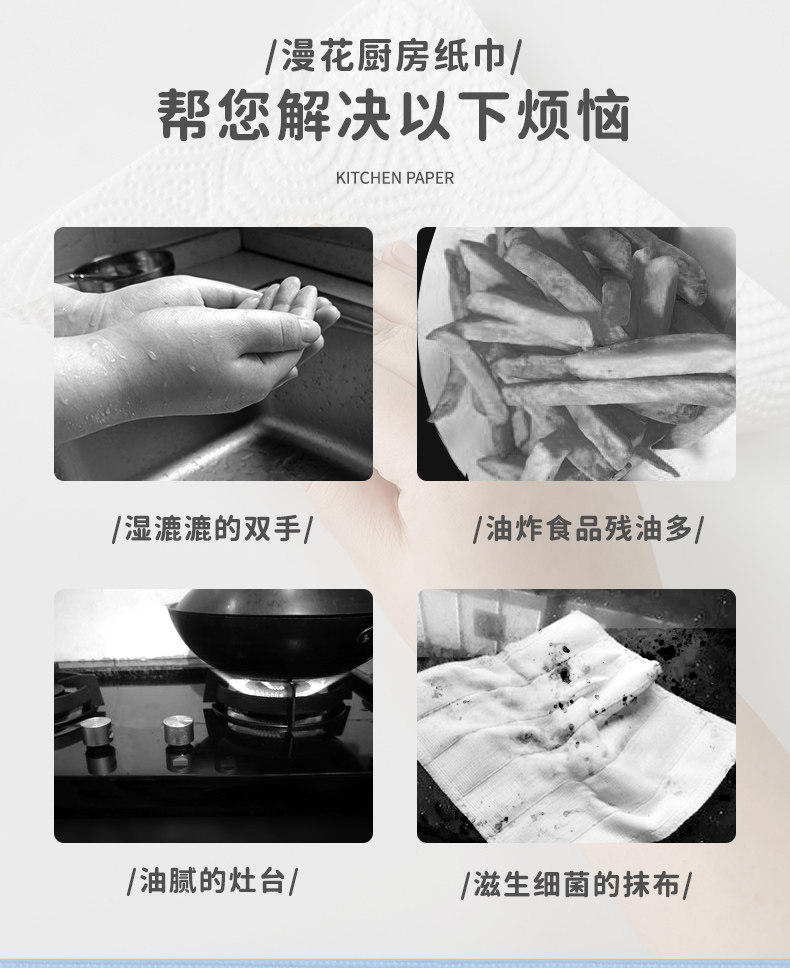 /漫花厨房纸巾/
帮您解决以下烦恼
KITCHEN PAPER

/湿漉漉的双手/

/油炸食品残油多/

/油腻的灶台/

/滋生细菌的抹布/