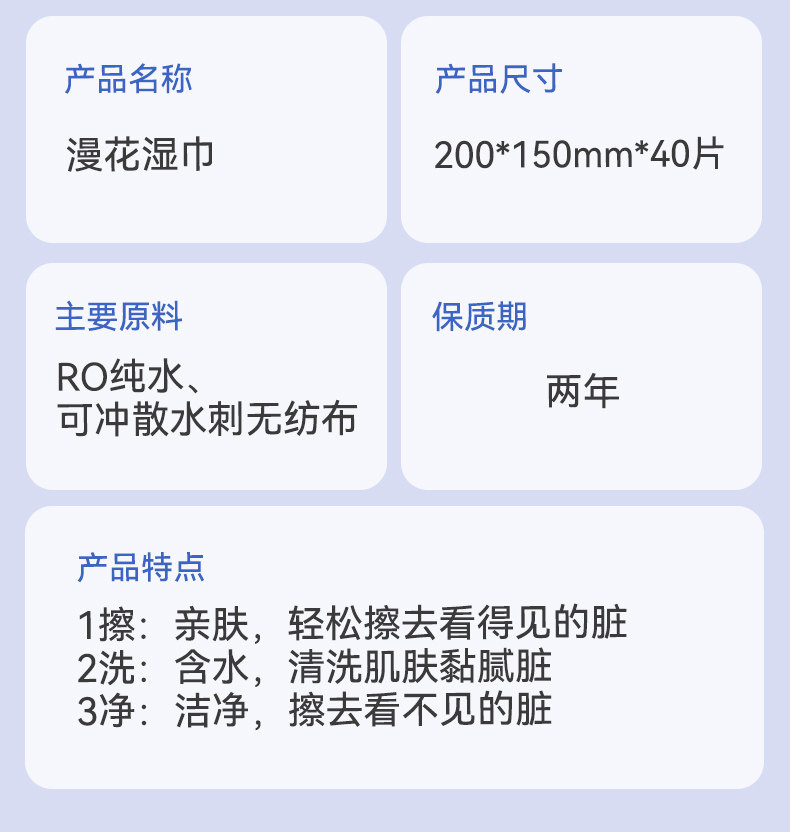 产品名称

漫花湿巾

产品尺寸

200*150mm*40片

主要原料

RO纯水、
可冲散水刺无纺布

保质期

两年

产品特点

1擦：亲肤，轻松擦去看得见的脏
2洗：含水，清洗肌肤黏腻脏
3净：洁净，擦去看不见的脏