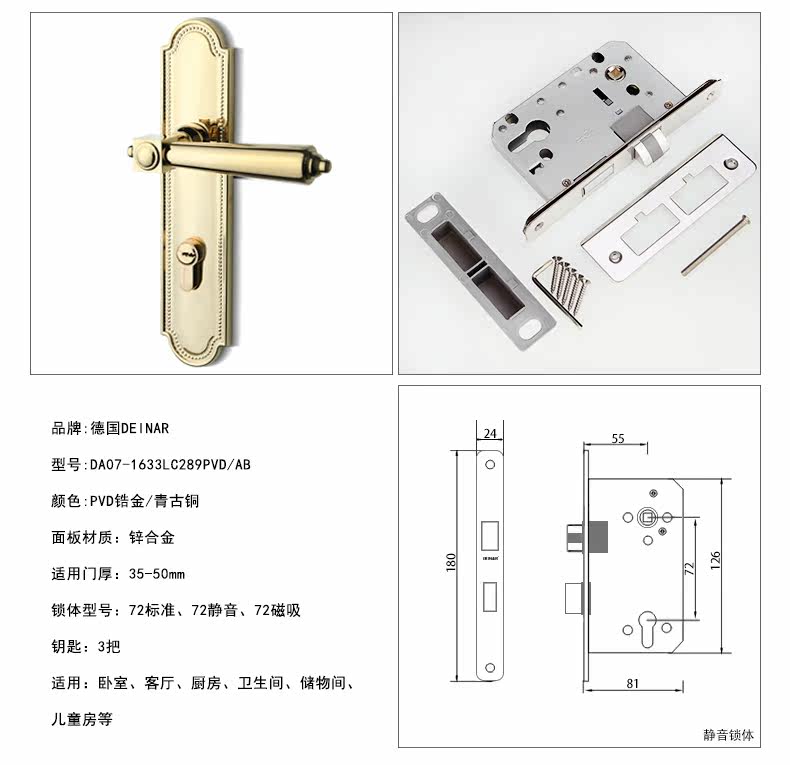 品牌：德国DEINAR

型号：DA07-1633LC289PVD/AB

颜色：PVD锆金/青古铜

面板材质：锌合金

适用门厚：35-50mm

锁体型号：72标准、72静音、72磁吸

钥匙：3把

适用：卧室、客厅、厨房、卫生间、储物间、儿童房等

24
180
55
72
126
81
静音锁体