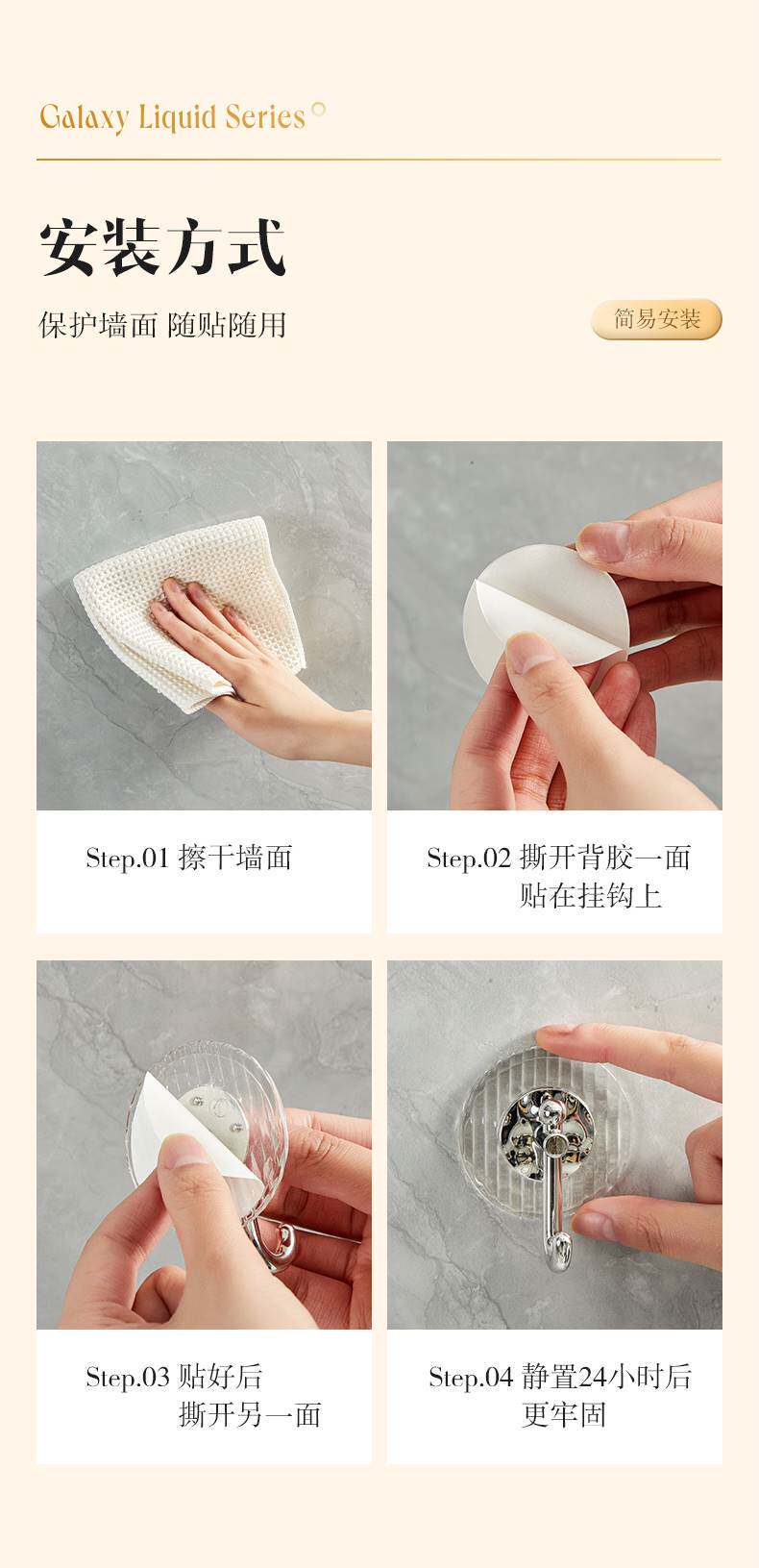 Galaxy Liquid Series

安装方式

保护墙面 随贴随用

简易安装

Step.01 擦干墙面

Step.02 撕开背胶一面 贴在挂钩上

Step.03 贴好后 撕开另一面

Step.04 静置24小时后 更牢固