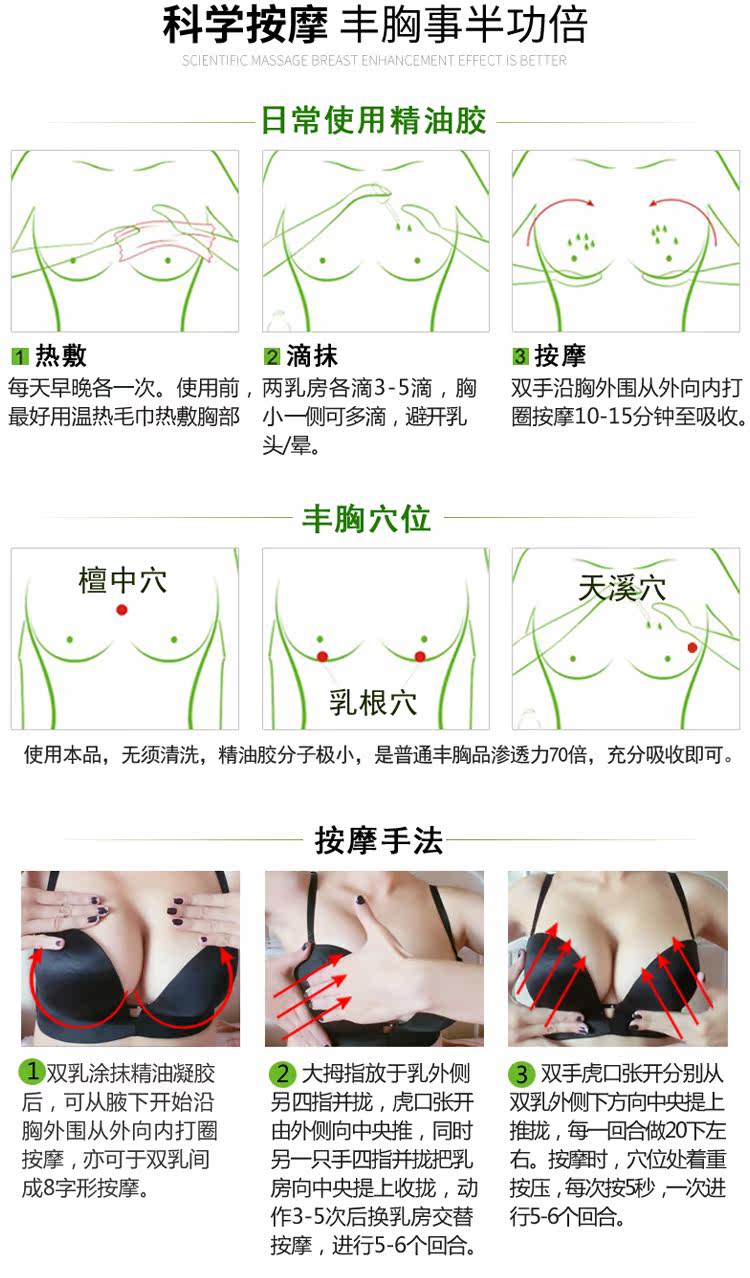 科学按摩 丰胸事半功倍
SCIENTIFIC MASSAGE BREAST ENHANCEMENT EFFECT IS BETTER

日常使用精油胶

1 热敷
每天早晚各一次。使用前，最好用温热毛巾热敷胸部

2 滴抹
两乳房各滴3-5滴，胸小一侧可多滴，避开乳头/晕。

3 按摩
双手沿胸外围从外向内打圈按摩10-15分钟至吸收。

丰胸穴位

檀中穴

乳根穴

天溪穴

使用本品，无须清洗，精油胶分子极小，是普通丰胸品渗透力70倍，充分吸收即可。

按摩手法

1 双乳涂抹精油凝胶后，可从腋下开始沿胸外围从外向内打圈按摩，亦可于双乳间成8字形按摩。

2 大拇指放于乳外侧另四指并拢，虎口张开由外侧向中央推，同时另一只手四指并拢把乳房向中央提上收拢，动作3-5次后换乳房交替按摩，进行5-6个回合。

3 双手虎口张开分别从双乳外侧下方向中央提上推拢，每一回合做20下左右。按摩时，穴位处着重按压，每次按5秒，一次进行5-6个回合。