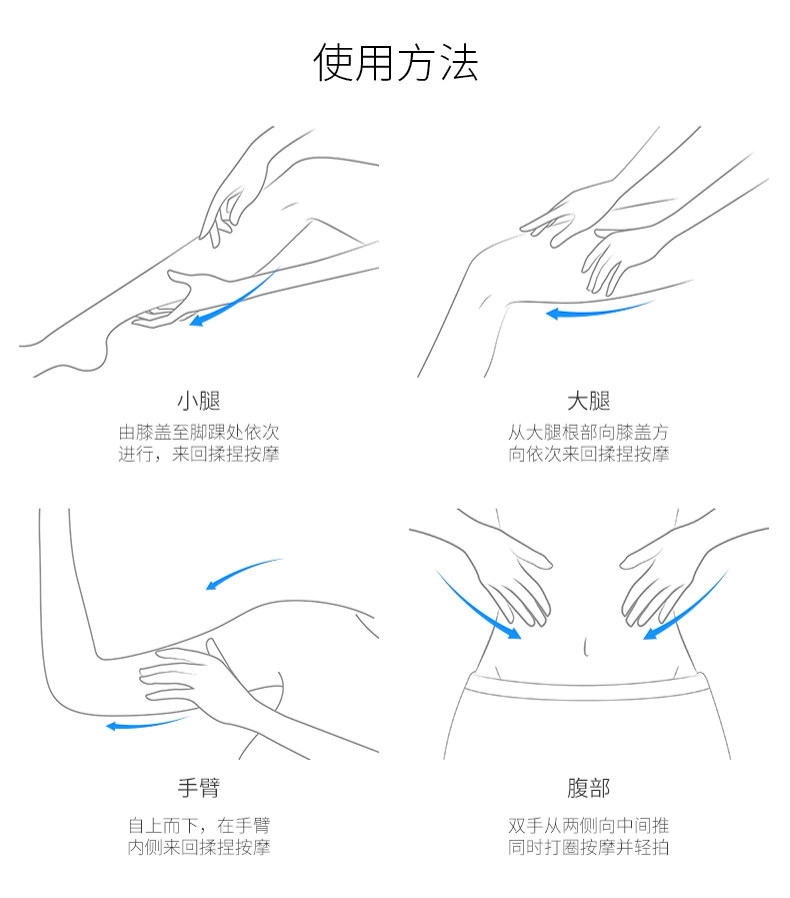 使用方法

小腿
由膝盖至脚踝处依次进行，来回揉捏按摩

大腿
从大腿根部向膝盖方向依次来回揉捏按摩

手臂
自上而下，在手臂内侧来回揉捏按摩

腹部
双手从两侧向中间推同时打圈按摩并轻拍