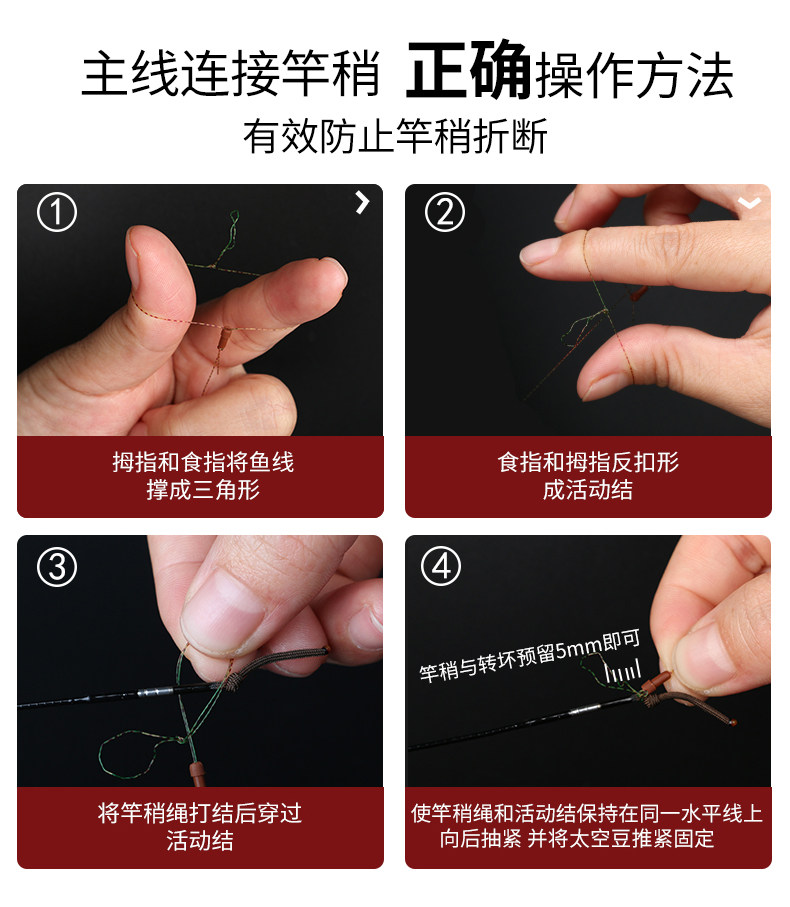 主线连接竿稍 正确操作方法
有效防止竿稍折断

①

拇指和食指将鱼线撑成三角形

②

食指和拇指反扣形成活动结

③

将竿稍绳打结后穿过活动结

④

竿稍与转坏预留5mm即可

使竿稍绳和活动结保持在同一水平线上向后抽紧 并将太空豆推紧固定