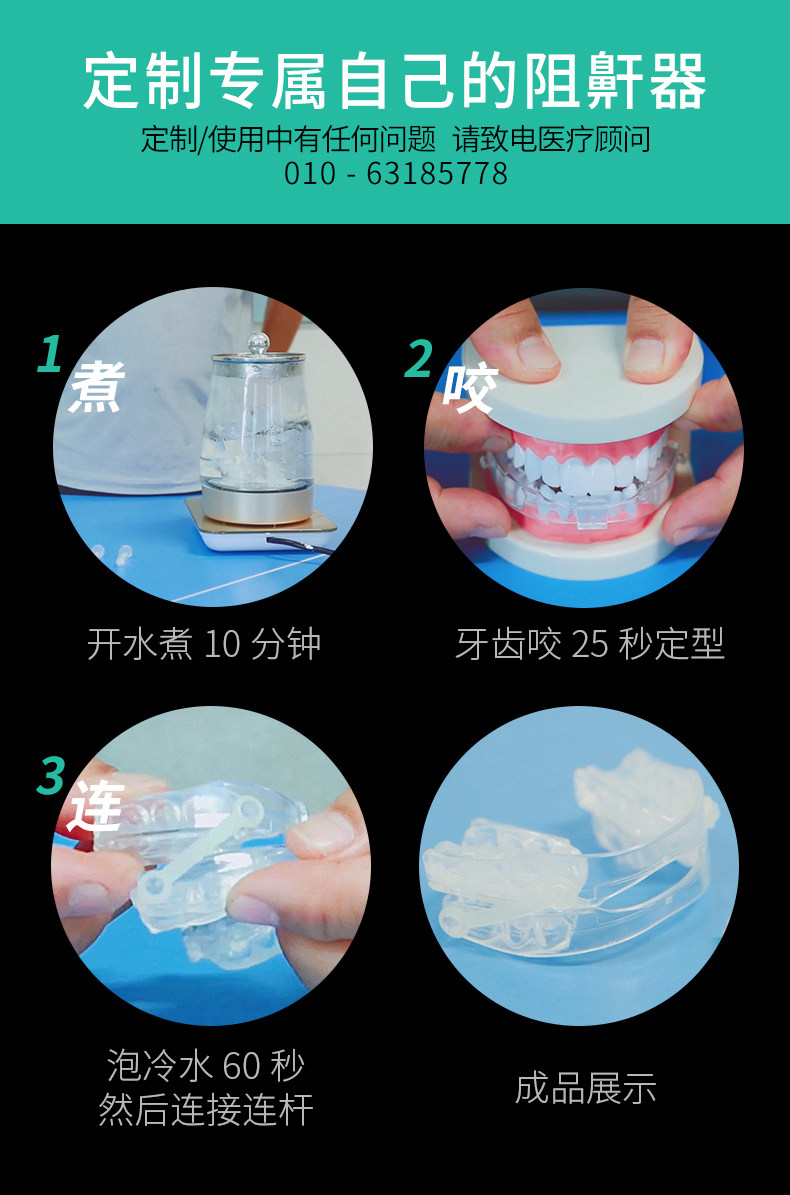 定制专属自己的阻鼾器

定制/使用中有任何问题 请致电医疗顾问
010 - 63185778

1 煮

开水煮 10 分钟

2 咬

牙齿咬 25 秒定型

3 连

泡冷水 60 秒
然后连接连杆

成品展示