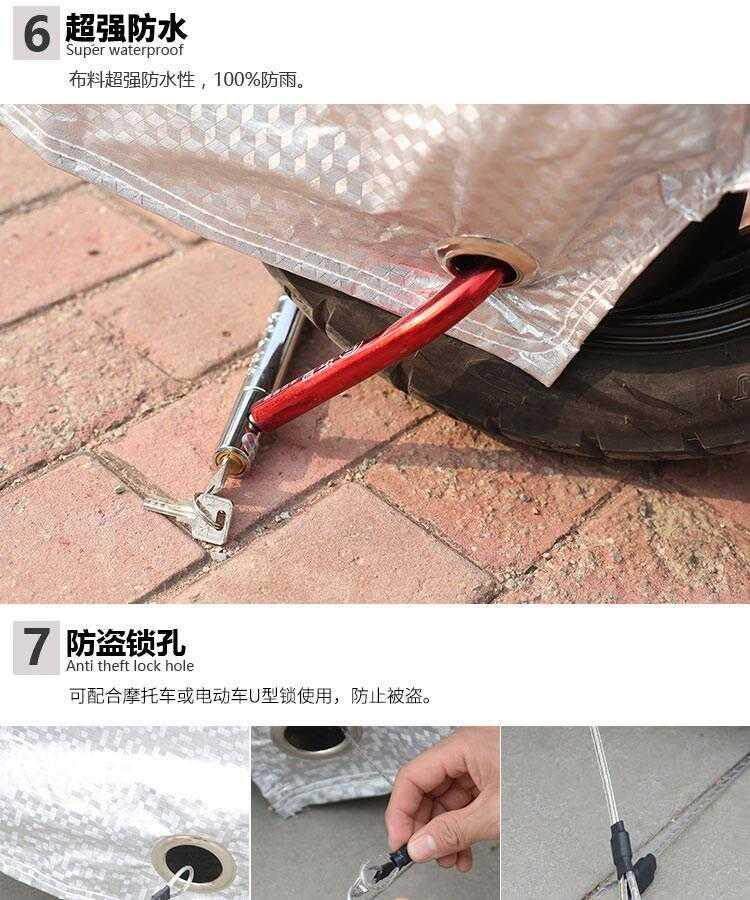 6 超强防水
Super waterproof

布料超强防水性，100%防雨。

7 防盗锁孔
Anti theft lock hole

可配合摩托车或电动车U型锁使用，防止被盗。