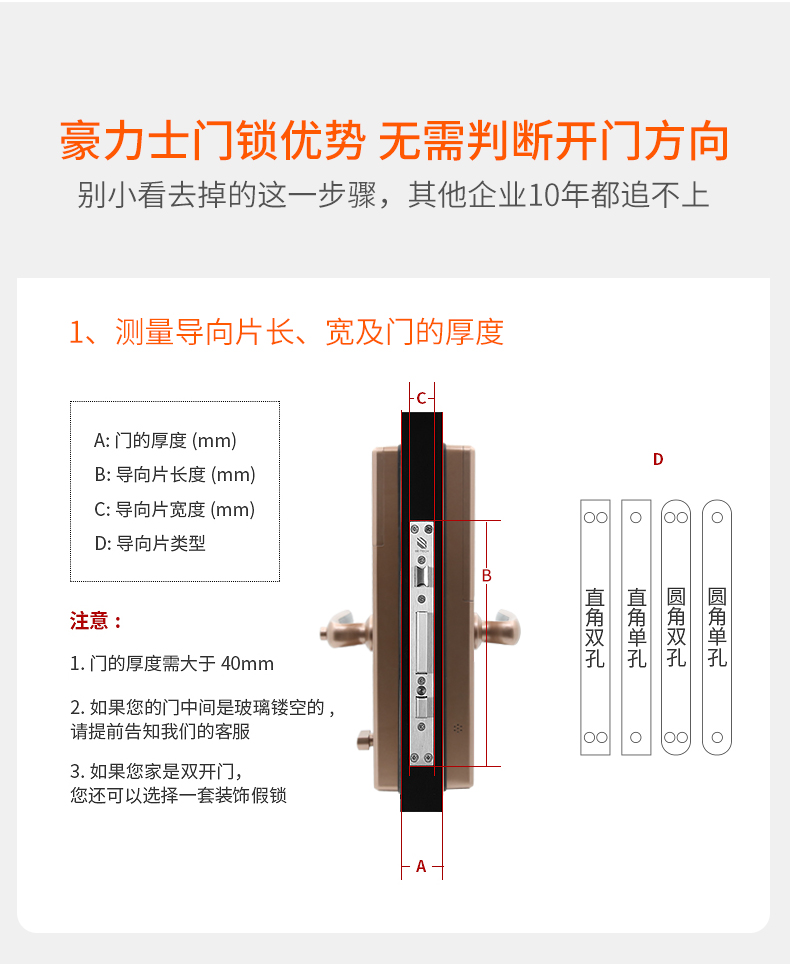 豪力士门锁优势 无需判断开门方向

别小看去掉的这一步骤，其他企业10年都追不上

1、测量导向片长、宽及门的厚度

A: 门的厚度 (mm)
B: 导向片长度 (mm)
C: 导向片宽度 (mm)
D: 导向片类型

注意：

1. 门的厚度需大于 40mm

2. 如果您的门中间是玻璃镂空的，请提前告知我们的客服

3. 如果您家是双开门，您还可以选择一套装饰假锁

C

B

A

D

直角双孔

直角单孔

圆角双孔

圆角单孔