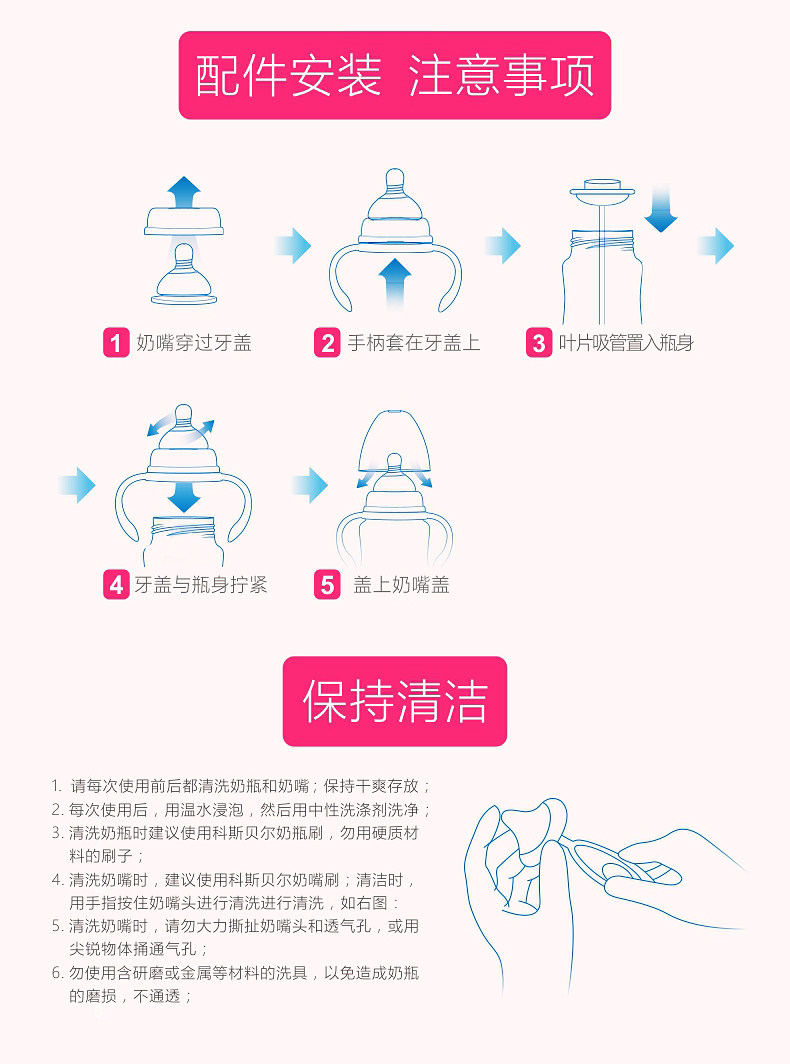 配件安装 注意事项

1 奶嘴穿过牙盖

2 手柄套在牙盖上

3 叶片吸管置入瓶身

4 牙盖与瓶身拧紧

5 盖上奶嘴盖

保持清洁

1. 请每次使用前后都清洗奶瓶和奶嘴；保持干爽存放；
2. 每次使用后，用温水浸泡，然后用中性洗涤剂洗净；
3. 清洗奶瓶时建议使用科斯贝尔奶瓶刷，勿用硬质材料的刷子；
4. 清洗奶嘴时，建议使用科斯贝尔奶嘴刷；清洁时，用手指按住奶嘴头进行清洗进行清洗，如右图：
5. 清洗奶嘴时，请勿大力撕扯奶嘴头和透气孔，或用尖锐物体捅通气孔；
6. 勿使用含研磨或金属等材料的洗具，以免造成奶瓶的磨损，不通透；