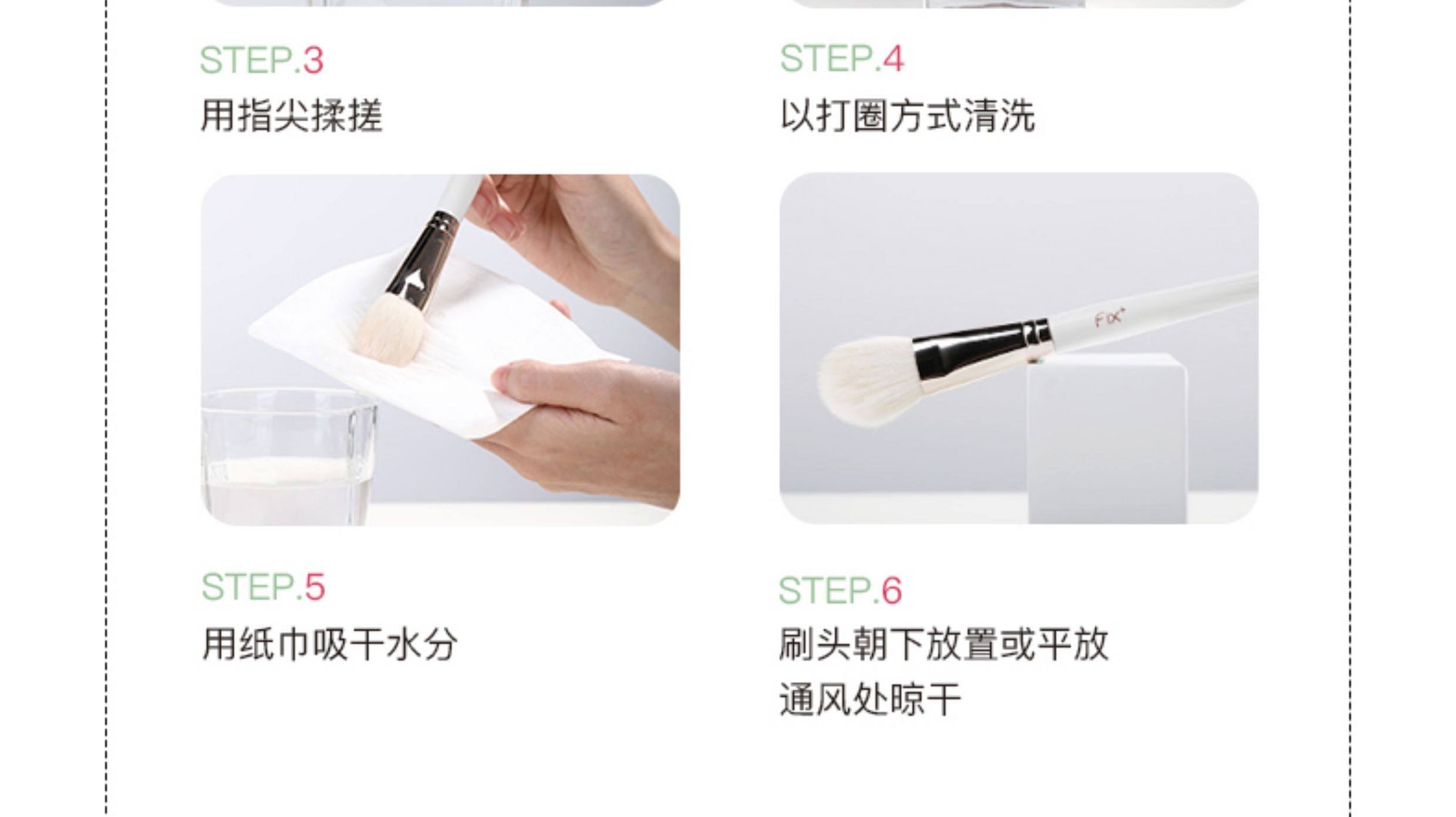 STEP.3
用指尖揉搓

STEP.4
以打圈方式清洗

Fix⁺

STEP.5
用纸巾吸干水分

STEP.6
刷头朝下放置或平放
通风处晾干