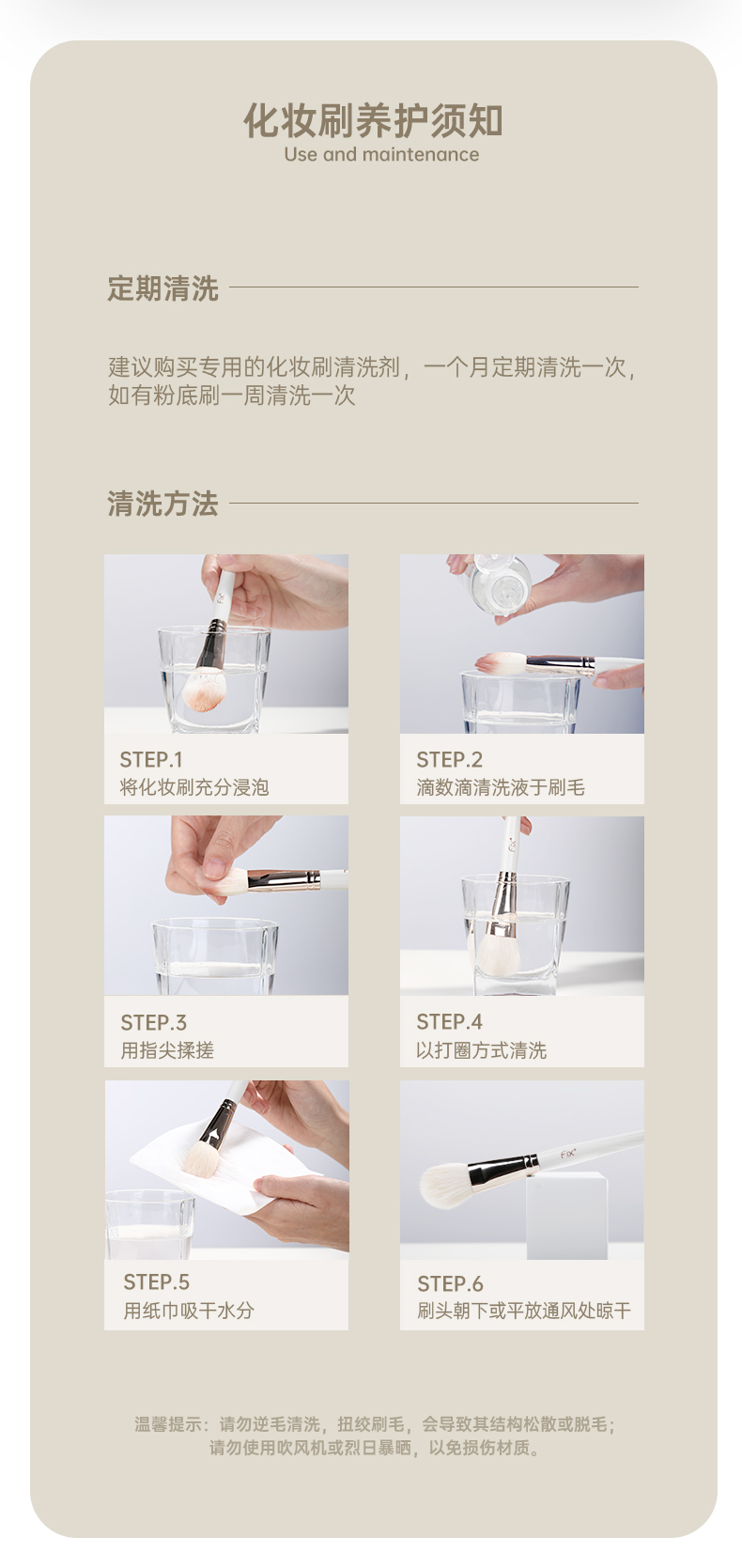 化妆刷养护须知
Use and maintenance

定期清洗

建议购买专用的化妆刷清洗剂，一个月定期清洗一次，如有粉底刷一周清洗一次

清洗方法

STEP.1
将化妆刷充分浸泡

STEP.2
滴数滴清洗液于刷毛

STEP.3
用指尖揉搓

STEP.4
以打圈方式清洗

STEP.5
用纸巾吸干水分

STEP.6
刷头朝下或平放通风处晾干

温馨提示：请勿逆毛清洗，扭绞刷毛，会导致其结构松散或脱毛；请勿使用吹风机或烈日暴晒，以免损伤材质。