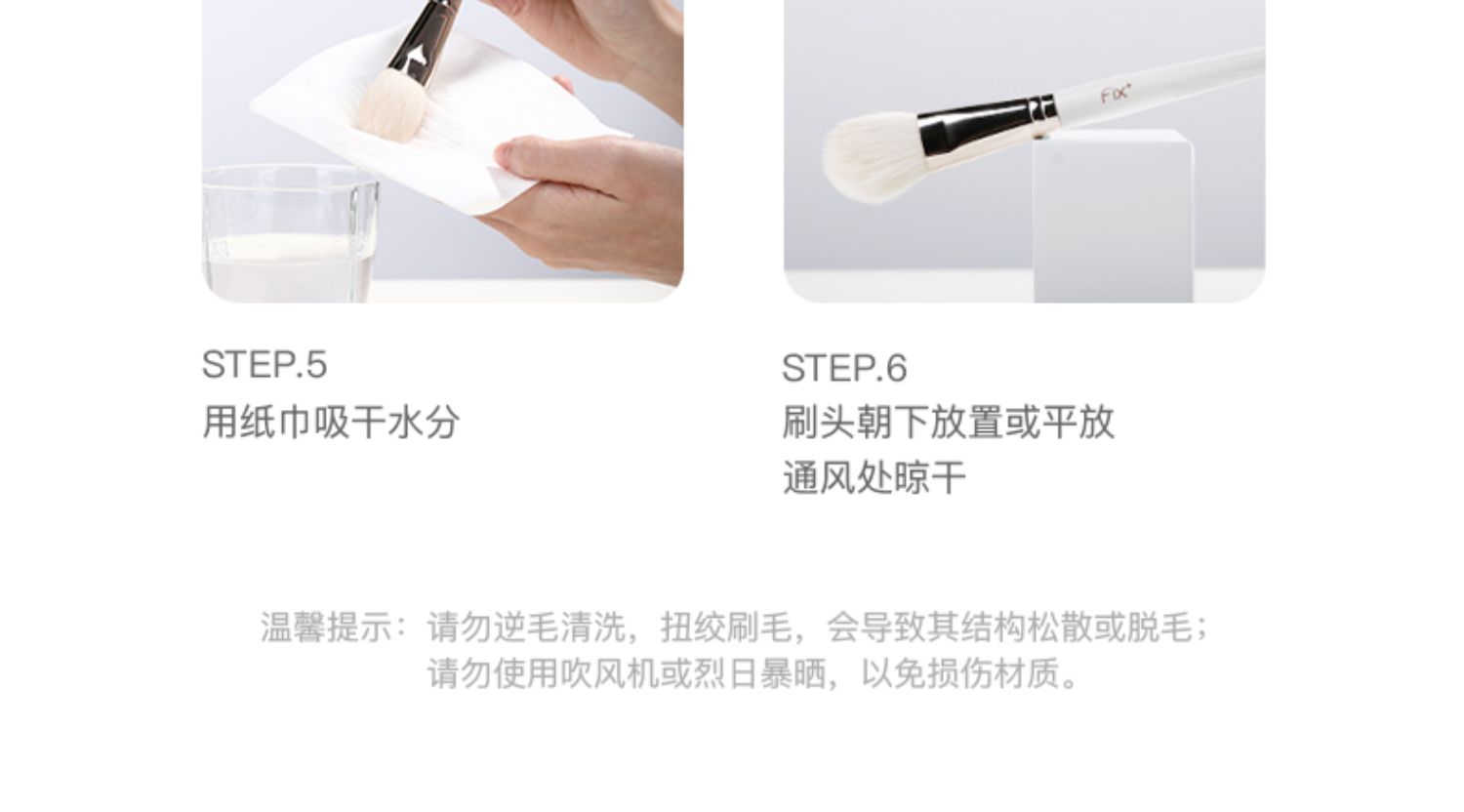 Fix+

STEP.5
用纸巾吸干水分

STEP.6
刷头朝下放置或平放
通风处晾干

温馨提示：请勿逆毛清洗，扭绞刷毛，会导致其结构松散或脱毛；
请勿使用吹风机或烈日暴晒，以免损伤材质。