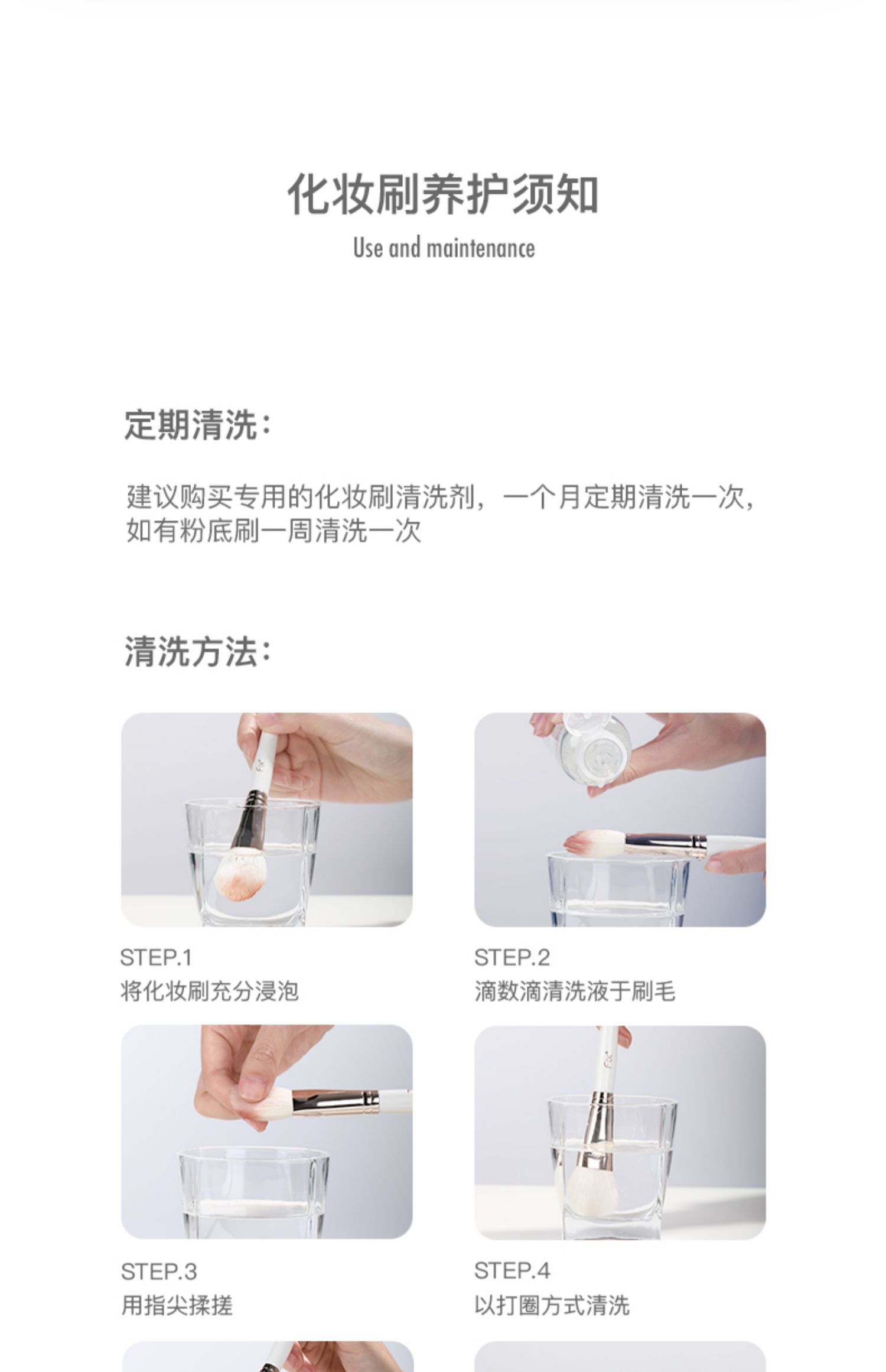 化妆刷养护须知
Use and maintenance

定期清洗：

建议购买专用的化妆刷清洗剂，一个月定期清洗一次，如有粉底刷一周清洗一次

清洗方法：

STEP.1
将化妆刷充分浸泡

STEP.2
滴数滴清洗液于刷毛

STEP.3
用指尖揉搓

STEP.4
以打圈方式清洗