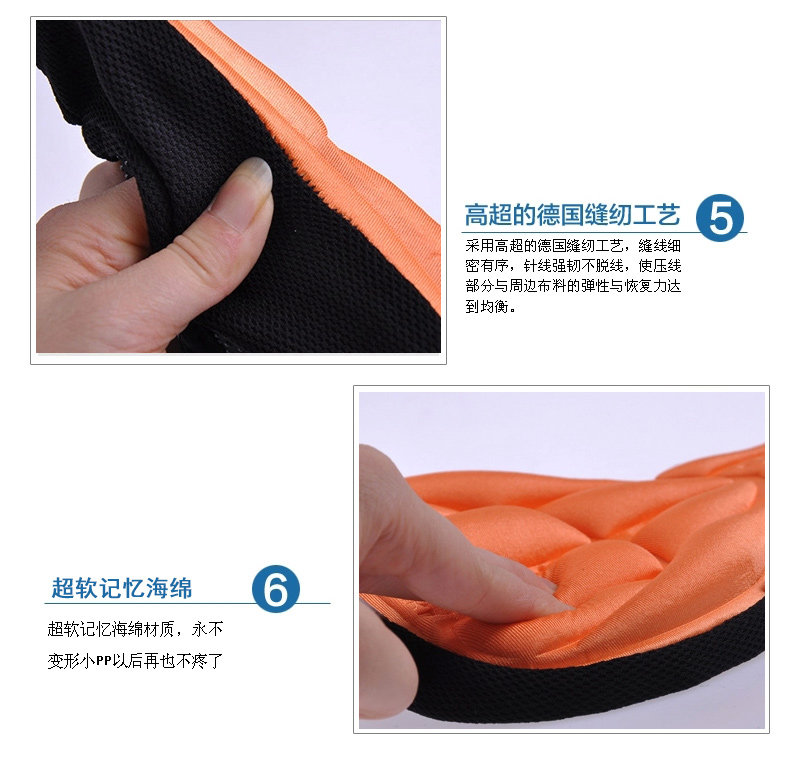 高超的德国缝纫工艺 5

采用高超的德国缝纫工艺，缝线细密有序，针线强韧不脱线，使压线部分与周边布料的弹性与恢复力达到均衡。

超软记忆海绵 6

超软记忆海绵材质，永不变形小PP以后再也不疼了