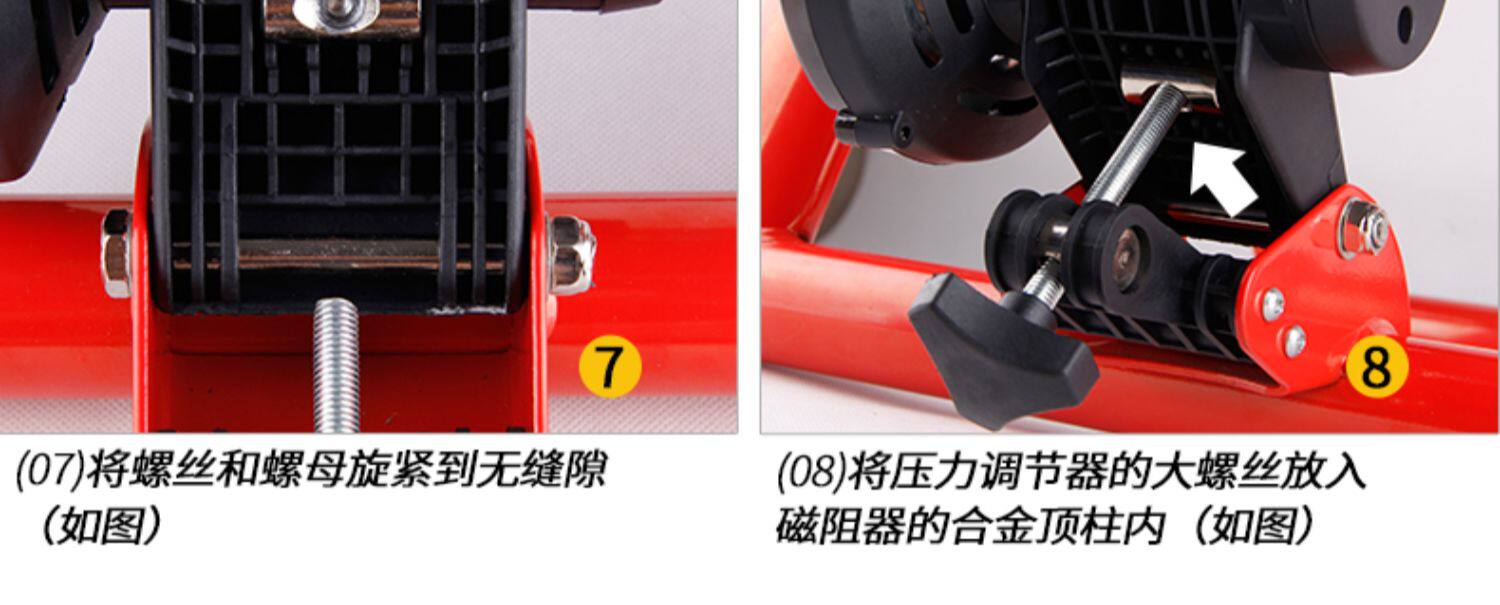 7

(07)将螺丝和螺母旋紧到无缝隙（如图）

8

(08)将压力调节器的大螺丝放入磁阻器的合金顶柱内（如图）