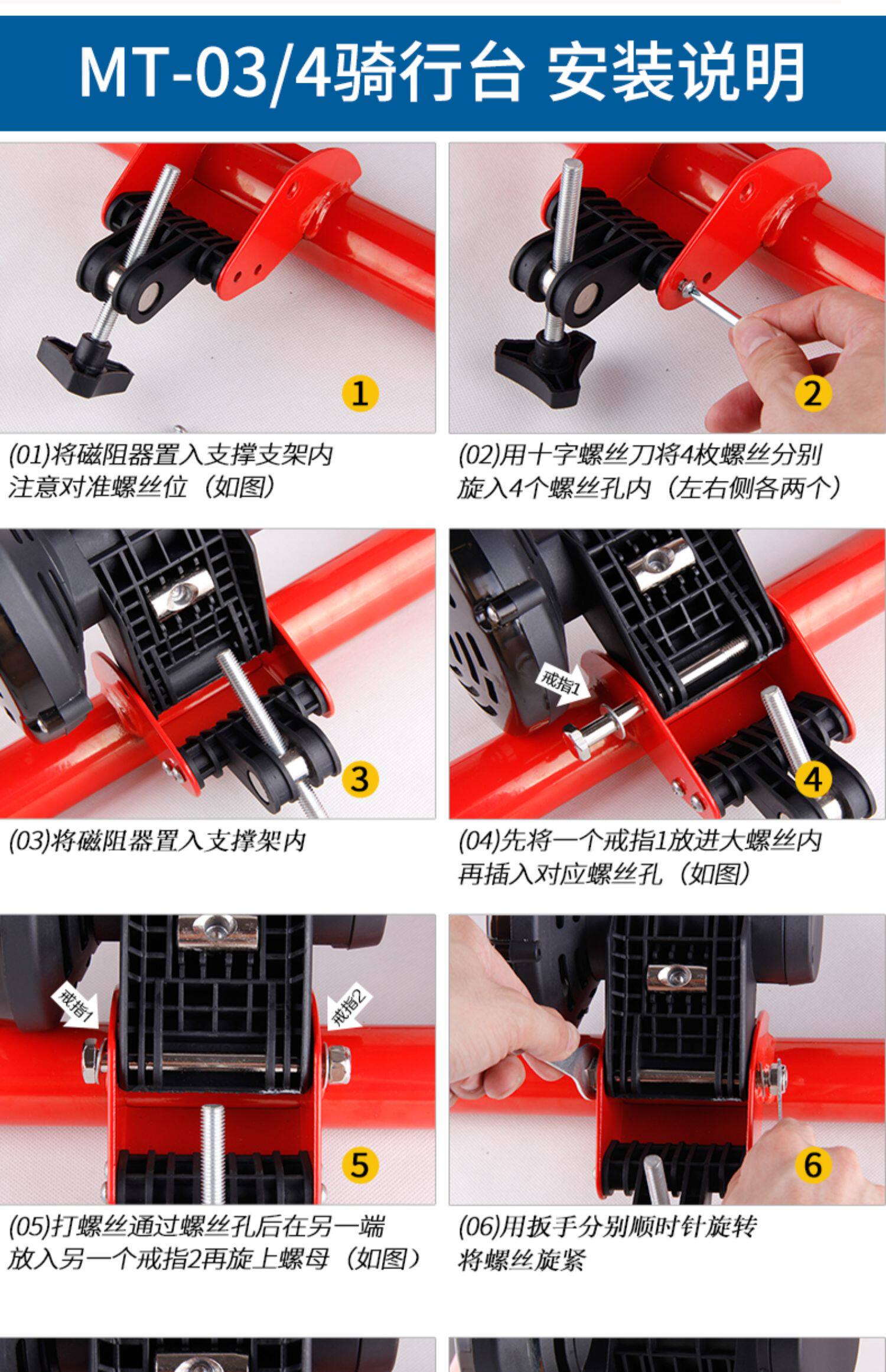 MT-03/4骑行台 安装说明

1

(01)将磁阻器置入支撑支架内
注意对准螺丝位（如图）

2

(02)用十字螺丝刀将4枚螺丝分别
旋入4个螺丝孔内（左右侧各两个）

3

(03)将磁阻器置入支撑架内

戒指1

4

(04)先将一个戒指1放进大螺丝内
再插入对应螺丝孔（如图）

戒指1

戒指2

5

(05)打螺丝通过螺丝孔后在另一端
放入另一个戒指2再旋上螺母（如图）

6

(06)用扳手分别顺时针旋转
将螺丝旋紧