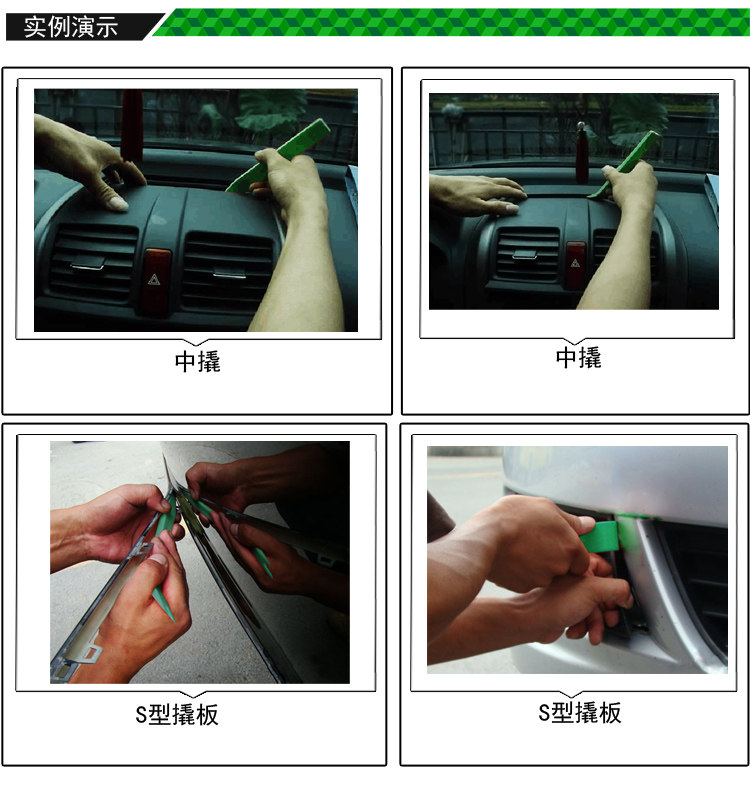 实例演示

中撬

中撬

S型撬板

S型撬板