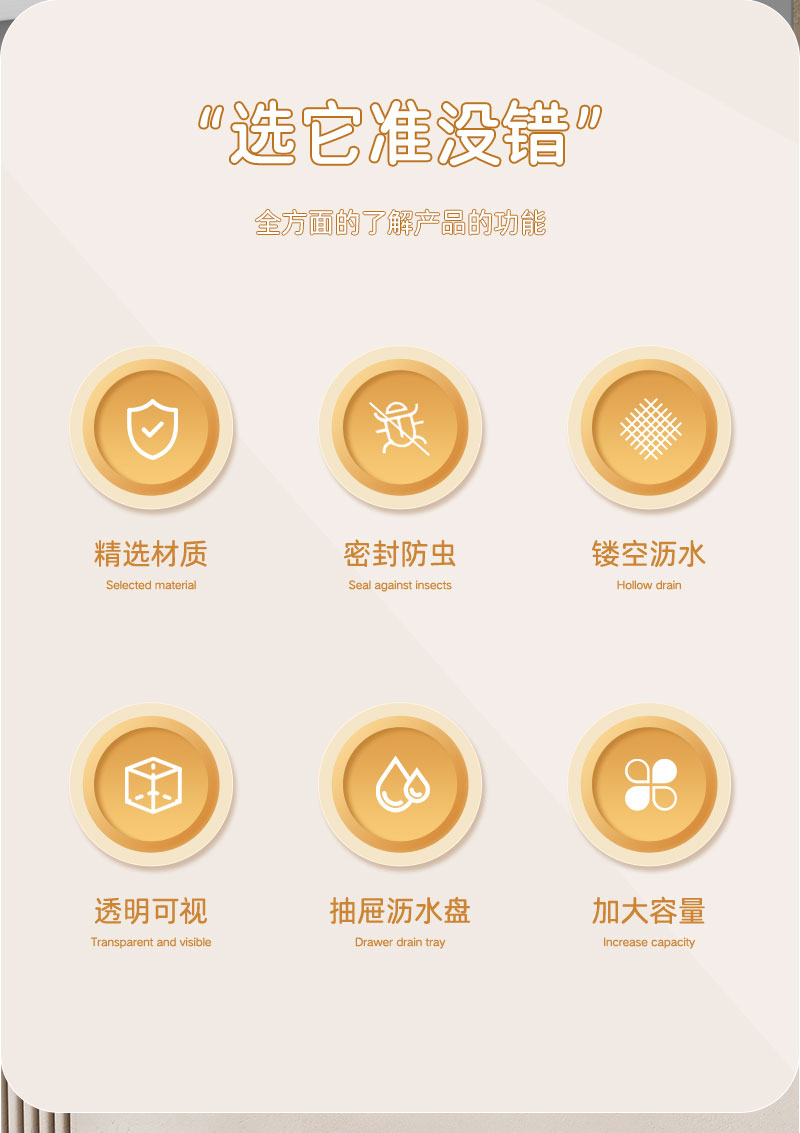 “选它准没错”

全方面的了解产品的功能

精选材质
Selected material

密封防虫
Seal against insects

镂空沥水
Hollow drain

透明可视
Transparent and visible

抽屉沥水盘
Drawer drain tray

加大容量
Increase capacity