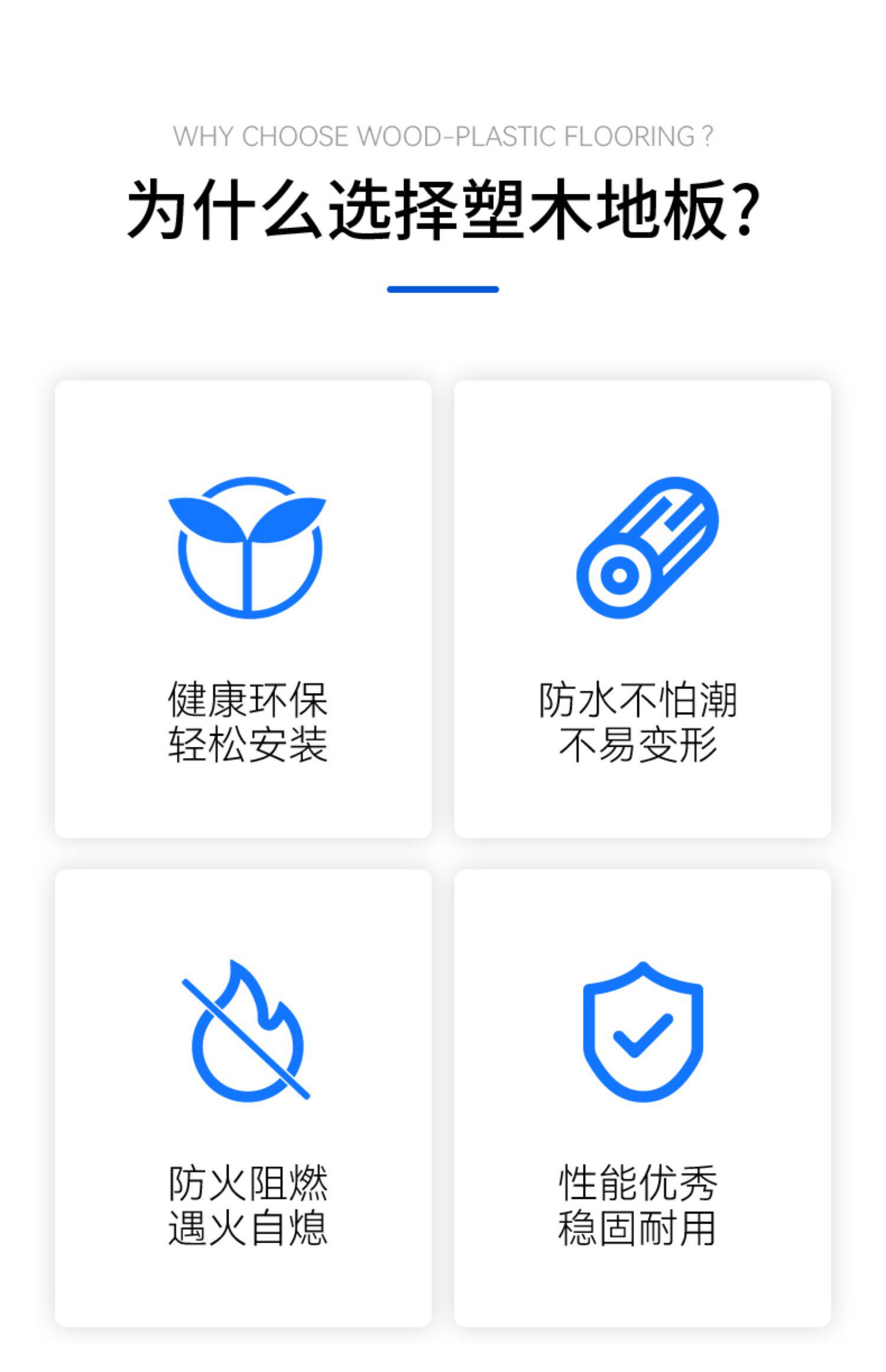 WHY CHOOSE WOOD-PLASTIC FLOORING ?

为什么选择塑木地板?

健康环保
轻松安装

防水不怕潮
不易变形

防火阻燃
遇火自熄

性能优秀
稳固耐用