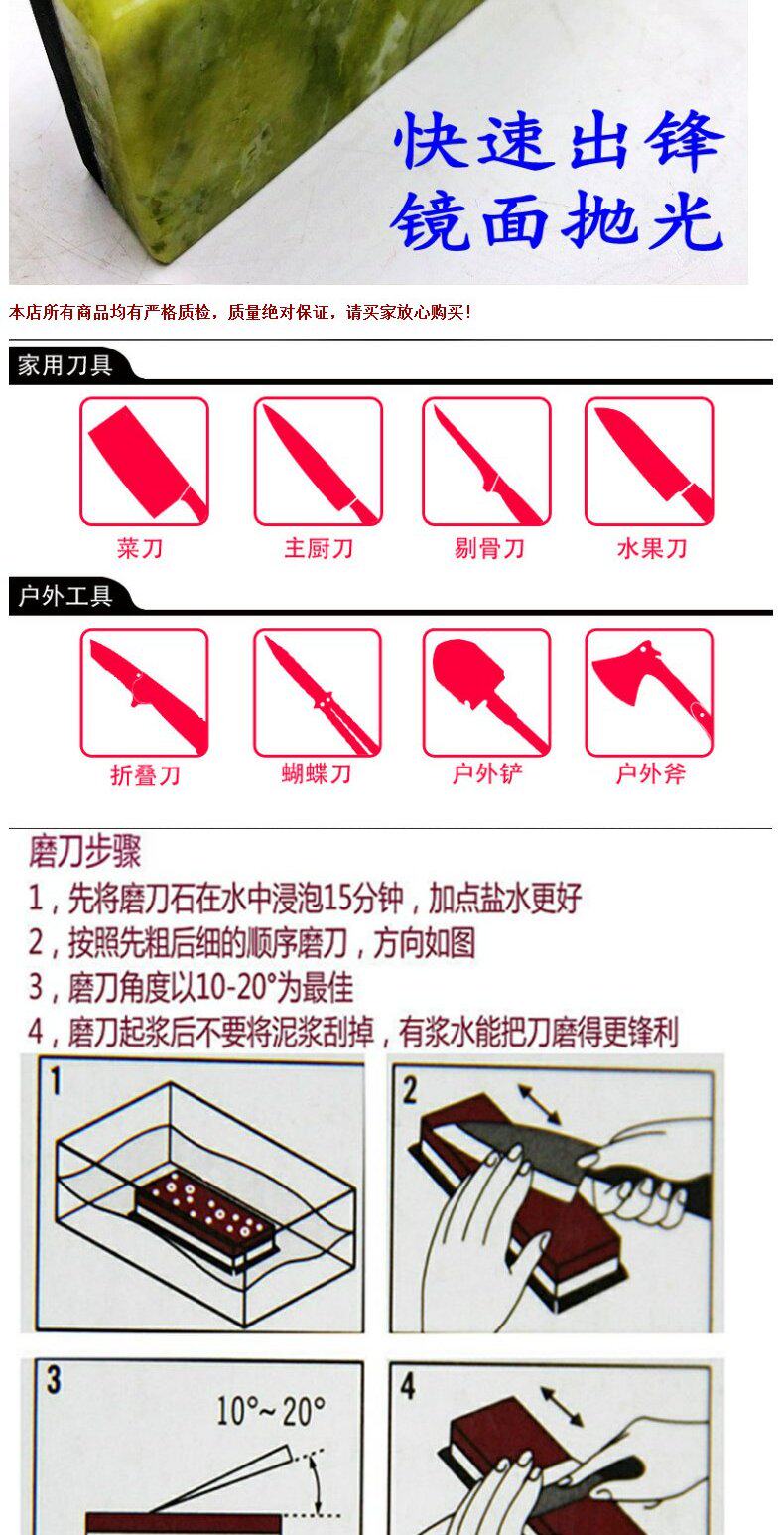 快速出锋
镜面抛光

本店所有商品均有严格质检，质量绝对保证，请买家放心购买！

家用刀具

菜刀

主厨刀

剔骨刀

水果刀

户外工具

折叠刀

蝴蝶刀

户外铲

户外斧

磨刀步骤
1，先将磨刀石在水中浸泡15分钟，加点盐水更好
2，按照先粗后细的顺序磨刀，方向如图
3，磨刀角度以10-20°为最佳
4，磨刀起浆后不要将泥浆刮掉，有浆水能把刀磨得更锋利

1

2

3

10°~20°

4