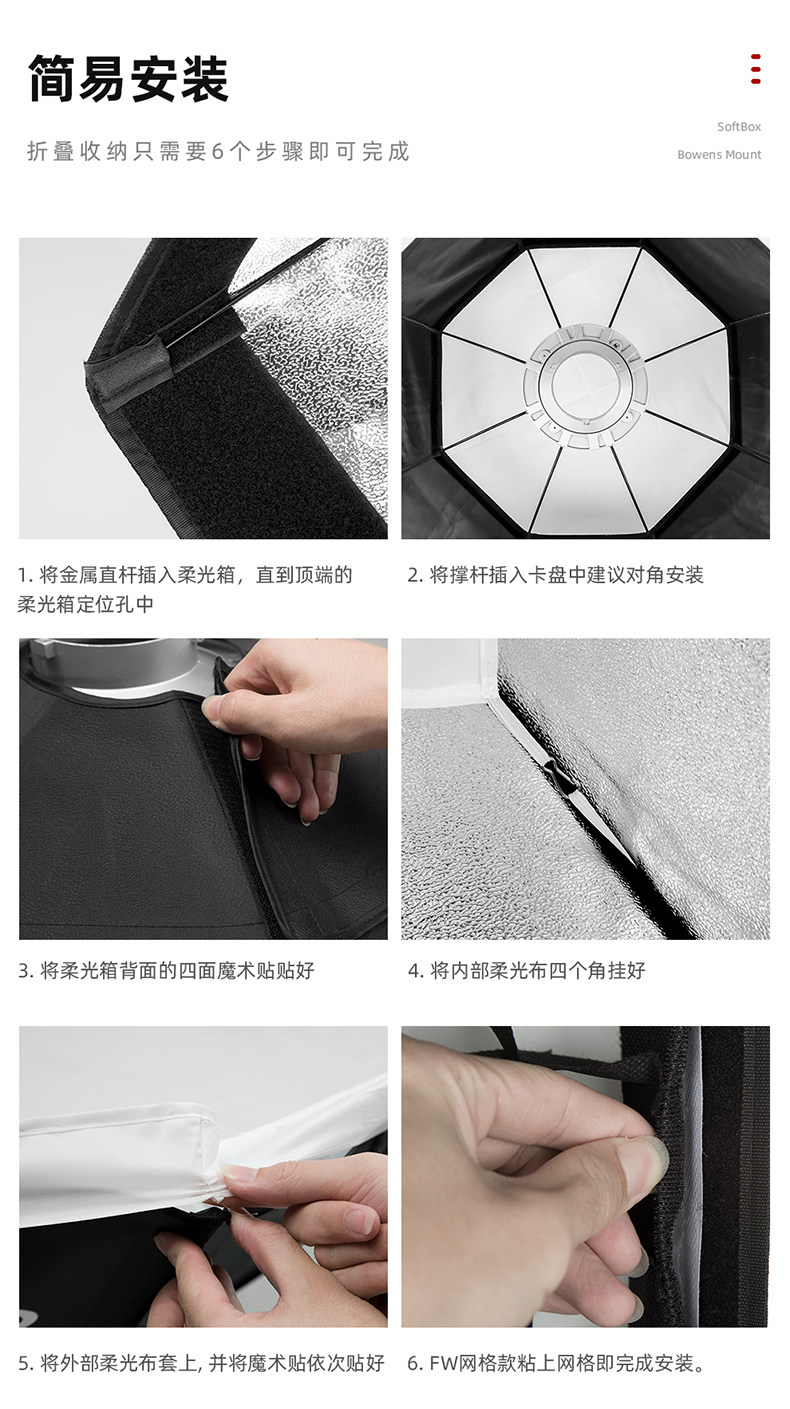 简易安装

折叠收纳只需要6个步骤即可完成

SoftBox

Bowens Mount

1. 将金属直杆插入柔光箱，直到顶端的柔光箱定位孔中

2. 将撑杆插入卡盘中建议对角安装

3. 将柔光箱背面的四面魔术贴贴好

4. 将内部柔光布四个角挂好

5. 将外部柔光布套上, 并将魔术贴依次贴好

6. FW网格款粘上网格即完成安装。