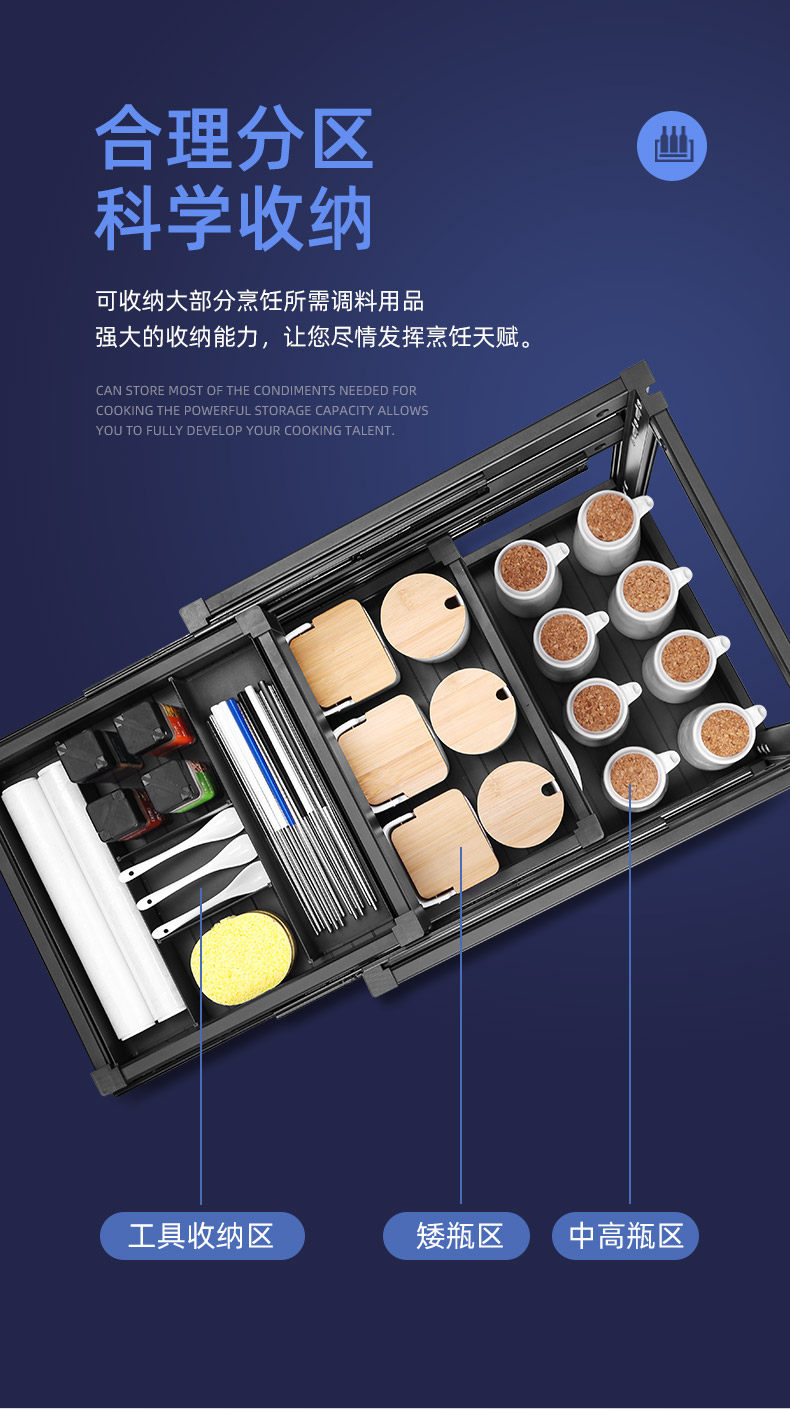 合理分区
科学收纳

可收纳大部分烹饪所需调料用品
强大的收纳能力，让您尽情发挥烹饪天赋。

CAN STORE MOST OF THE CONDIMENTS NEEDED FOR COOKING THE POWERFUL STORAGE CAPACITY ALLOWS YOU TO FULLY DEVELOP YOUR COOKING TALENT.

工具收纳区

矮瓶区

中高瓶区