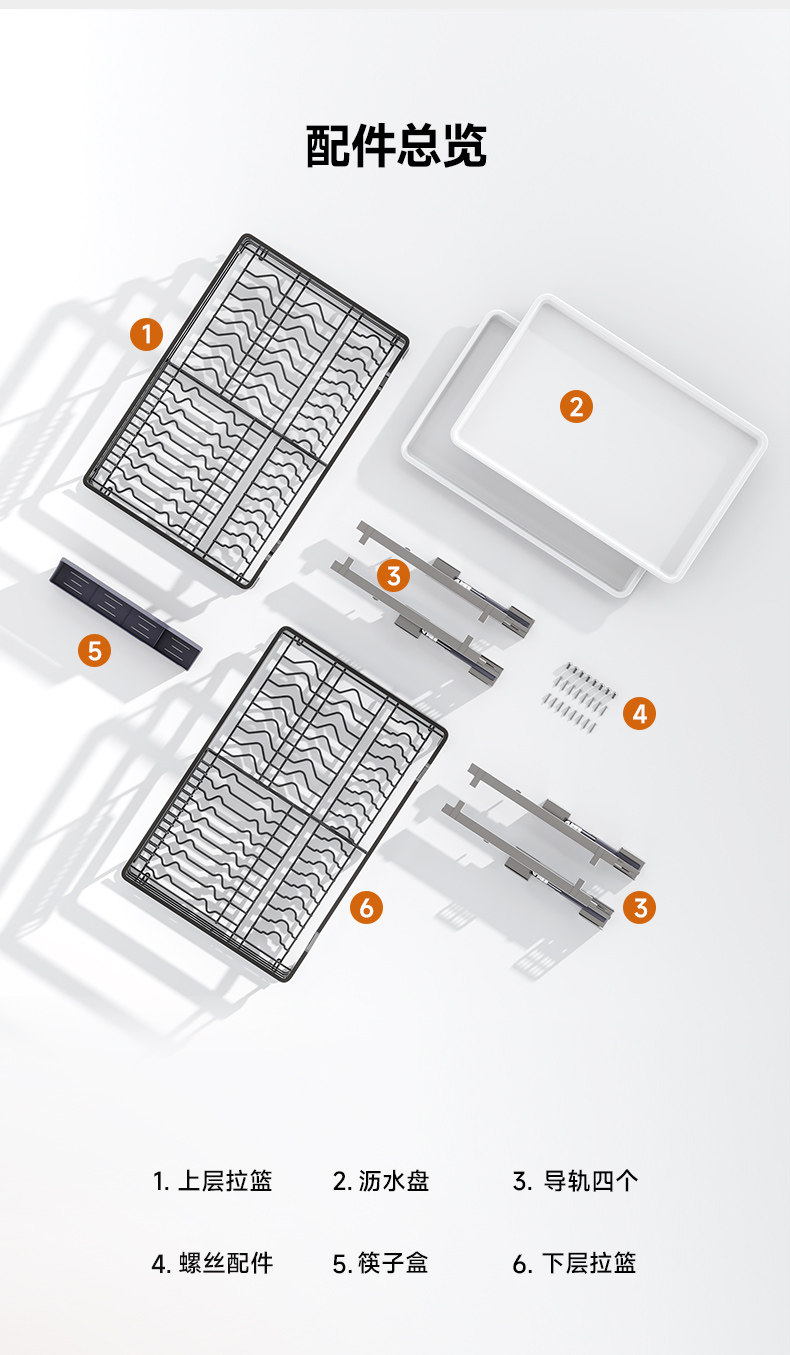 配件总览

1

2

3

5

4

6

3

1. 上层拉篮　2. 沥水盘　3. 导轨四个

4. 螺丝配件　5. 筷子盒　6. 下层拉篮