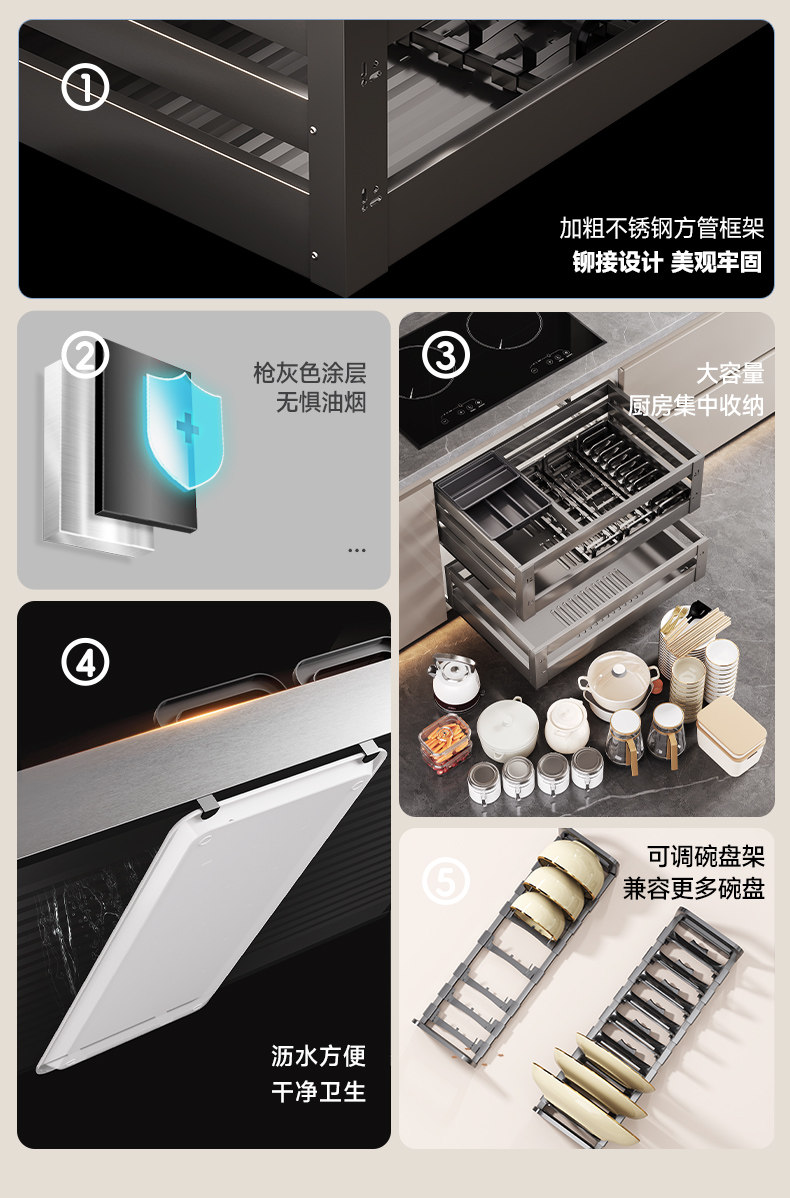 ①

加粗不锈钢方管框架
铆接设计 美观牢固

②

枪灰色涂层
无惧油烟

...

③

大容量
厨房集中收纳

④

沥水方便
干净卫生

⑤

可调碗盘架
兼容更多碗盘