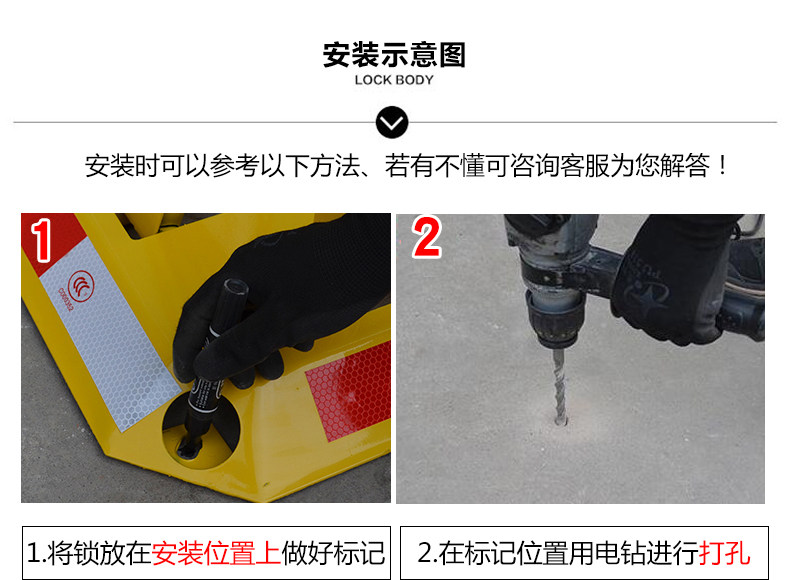 安装示意图
LOCK BODY

安装时可以参考以下方法、若有不懂可咨询客服为您解答！

1

2

1.将锁放在安装位置上做好标记

2.在标记位置用电钻进行打孔