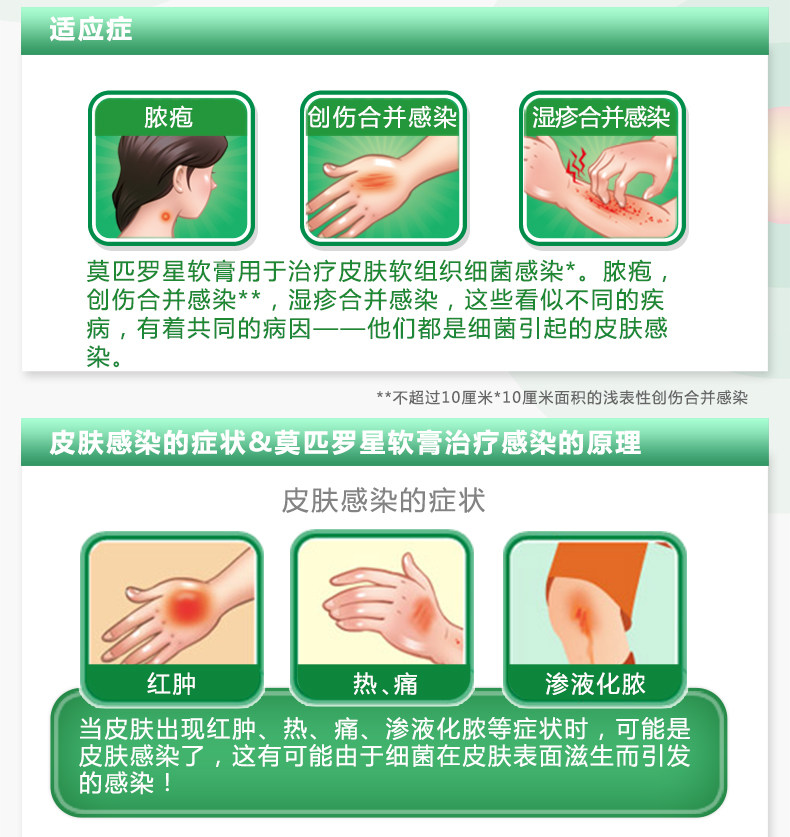 适应症

脓疱

创伤合并感染

湿疹合并感染

莫匹罗星软膏用于治疗皮肤软组织细菌感染*。脓疱，创伤合并感染**，湿疹合并感染，这些看似不同的疾病，有着共同的病因——他们都是细菌引起的皮肤感染。

**不超过10厘米*10厘米面积的浅表性创伤合并感染

皮肤感染的症状&莫匹罗星软膏治疗感染的原理

皮肤感染的症状

红肿

热、痛

渗液化脓

当皮肤出现红肿、热、痛、渗液化脓等症状时，可能是皮肤感染了，这有可能由于细菌在皮肤表面滋生而引发的感染！