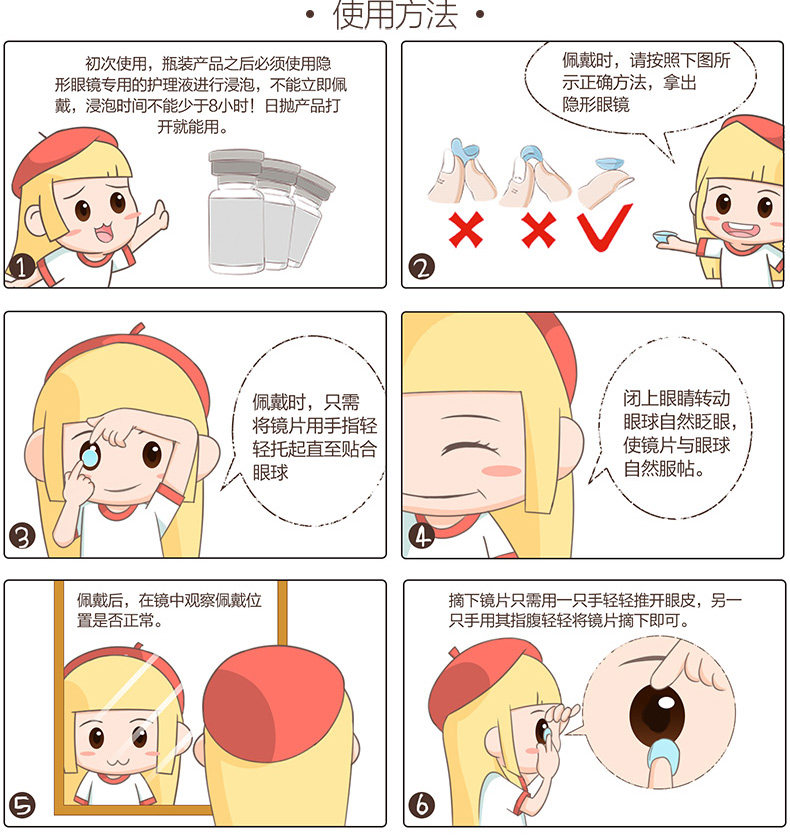 • 使用方法 •

初次使用，瓶装产品之后必须使用隐形眼镜专用的护理液进行浸泡，不能立即佩戴，浸泡时间不能少于8小时！日抛产品打开就能用。

1

佩戴时，请按照下图所示正确方法，拿出隐形眼镜

2

佩戴时，只需将镜片用手指轻轻托起直至贴合眼球

3

闭上眼睛转动眼球自然眨眼，使镜片与眼球自然服帖。

4

佩戴后，在镜中观察佩戴位置是否正常。

5

摘下镜片只需用一只手轻轻推开眼皮，另一只手用其指腹轻轻将镜片摘下即可。

6