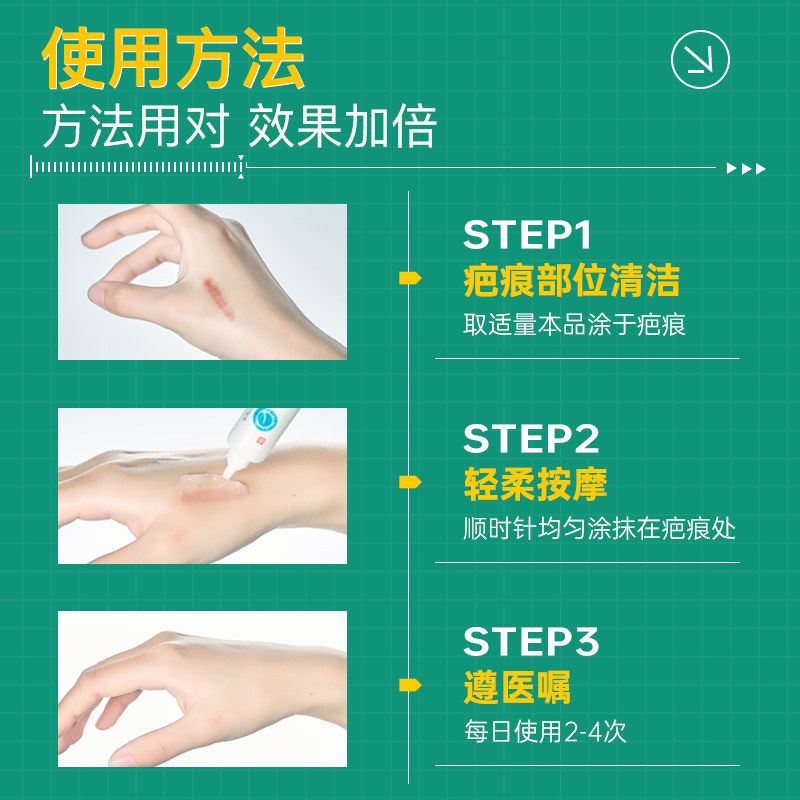 使用方法
方法用对 效果加倍

STEP1
疤痕部位清洁
取适量本品涂于疤痕

STEP2
轻柔按摩
顺时针均匀涂抹在疤痕处

STEP3
遵医嘱
每日使用2-4次