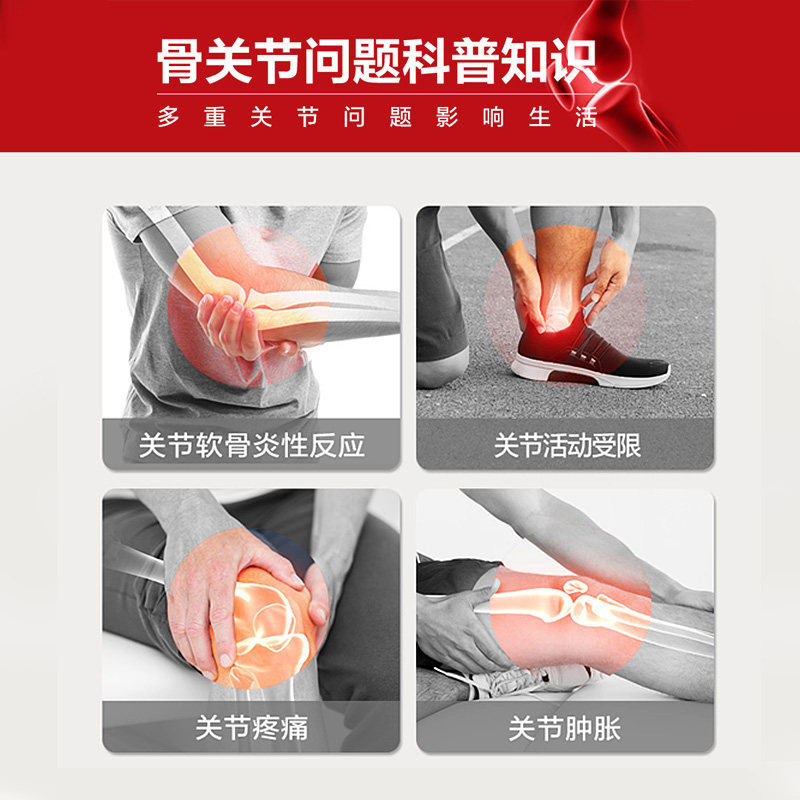 骨关节问题科普知识

多重关节问题影响生活

关节软骨炎性反应

关节活动受限

关节疼痛

关节肿胀