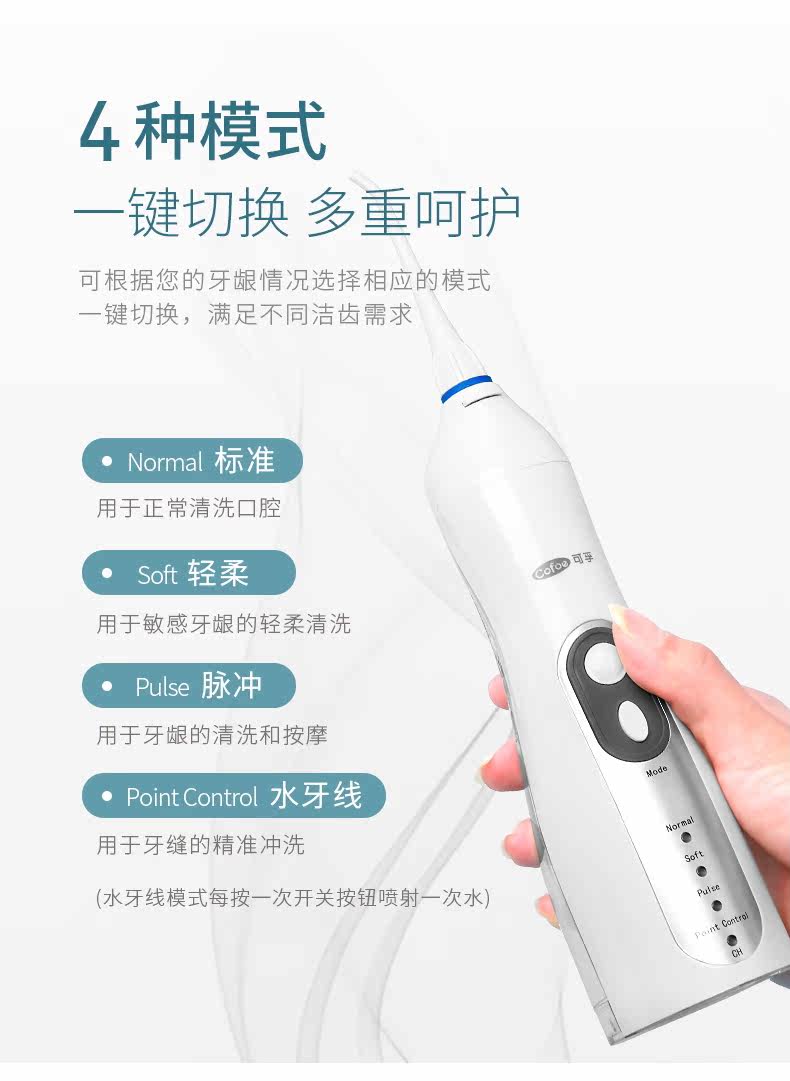 4 种模式
一键切换 多重呵护

可根据您的牙龈情况选择相应的模式
一键切换，满足不同洁齿需求

Normal 标准
用于正常清洗口腔

Soft 轻柔
用于敏感牙龈的轻柔清洗

Pulse 脉冲
用于牙龈的清洗和按摩

Point Control 水牙线
用于牙缝的精准冲洗

(水牙线模式每按一次开关按钮喷射一次水)

Cofoe 可孚

Mode
Normal
Soft
Pulse
Point Control
CH