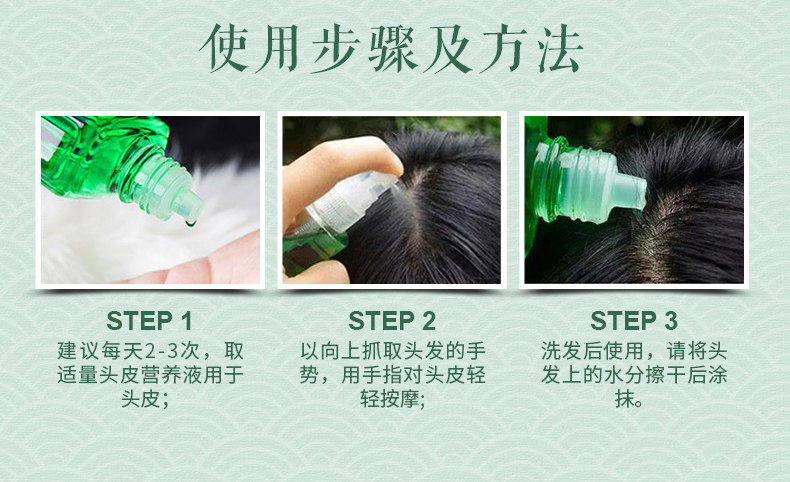 使用步骤及方法

STEP 1
建议每天2-3次，取适量头皮营养液用于头皮；

STEP 2
以向上抓取头发的手势，用手指对头皮轻轻按摩；

STEP 3
洗发后使用，请将头发上的水分擦干后涂抹。