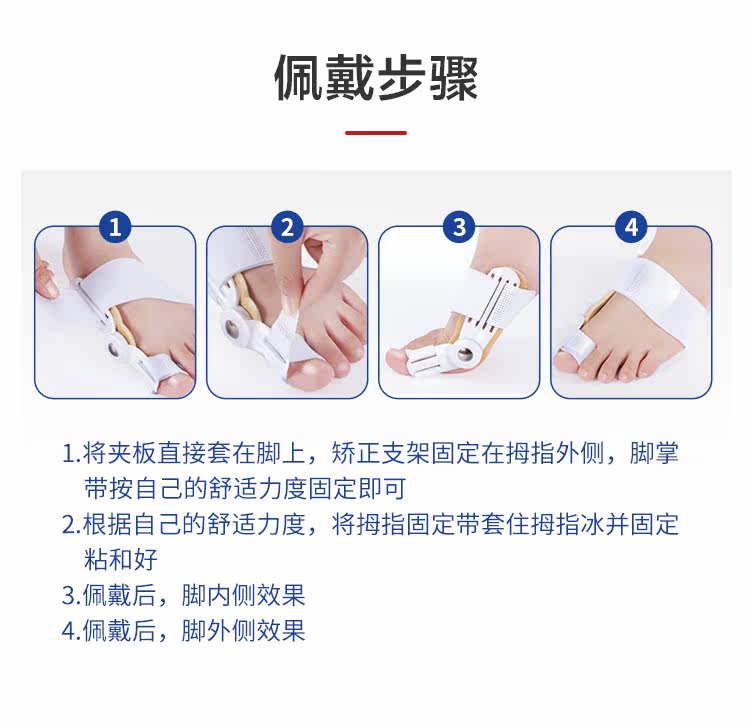 佩戴步骤

1

2

3

4

1.将夹板直接套在脚上，矫正支架固定在拇指外侧，脚掌带按自己的舒适力度固定即可
2.根据自己的舒适力度，将拇指固定带套住拇指冰并固定粘和好
3.佩戴后，脚内侧效果
4.佩戴后，脚外侧效果