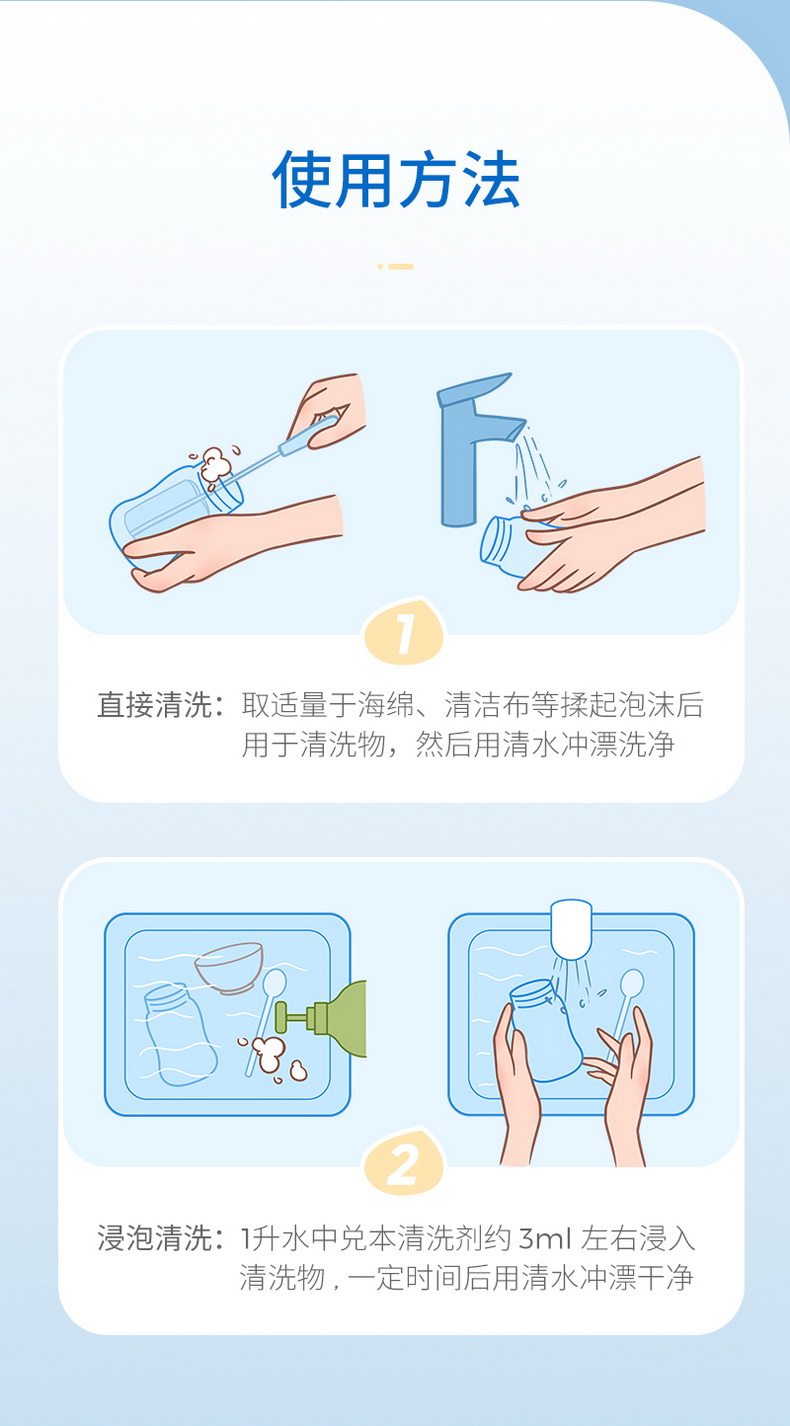 使用方法

1

直接清洗：取适量于海绵、清洁布等揉起泡沫后用于清洗物，然后用清水冲漂洗净

2

浸泡清洗：1升水中兑本清洗剂约 3ml 左右浸入清洗物，一定时间后用清水冲漂干净