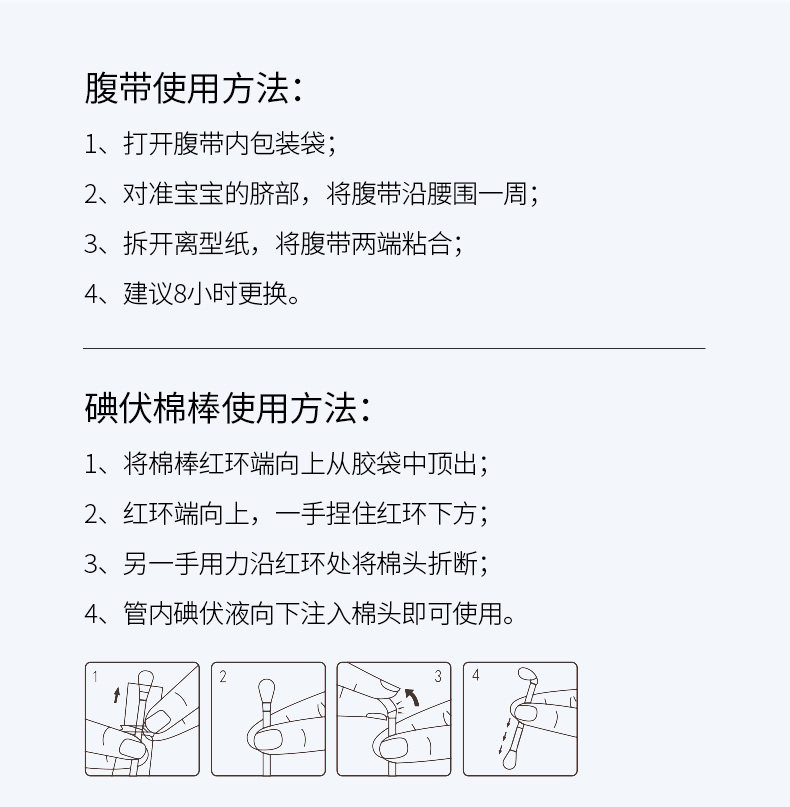 腹带使用方法：

1、打开腹带内包装袋；

2、对准宝宝的脐部，将腹带沿腰围一周；

3、拆开离型纸，将腹带两端粘合；

4、建议8小时更换。

碘伏棉棒使用方法：

1、将棉棒红环端向上从胶袋中顶出；

2、红环端向上，一手捏住红环下方；

3、另一手用力沿红环处将棉头折断；

4、管内碘伏液向下注入棉头即可使用。

1

2

3

4