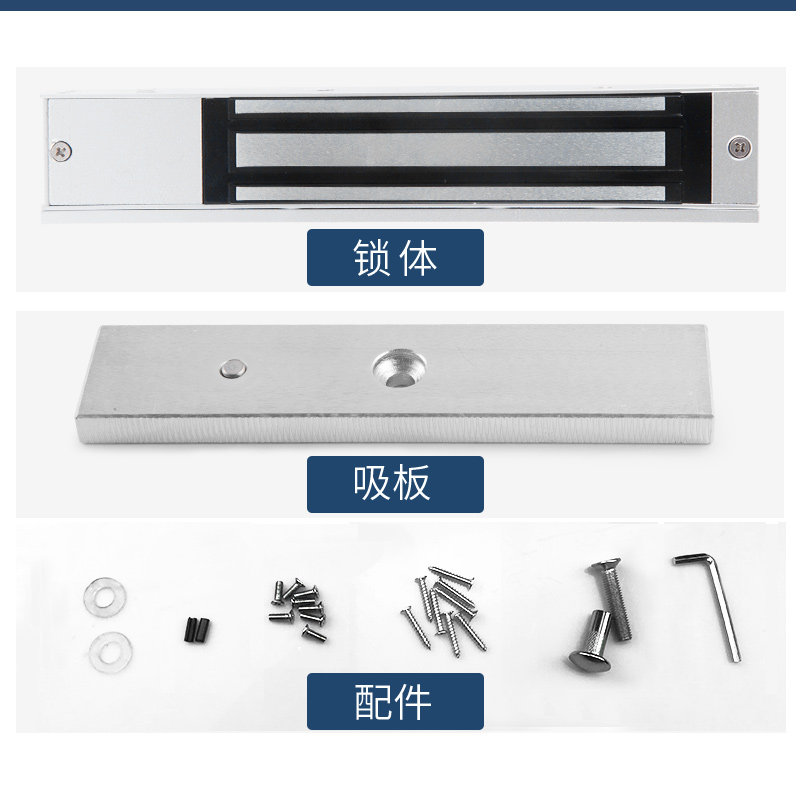 锁体

吸板

配件