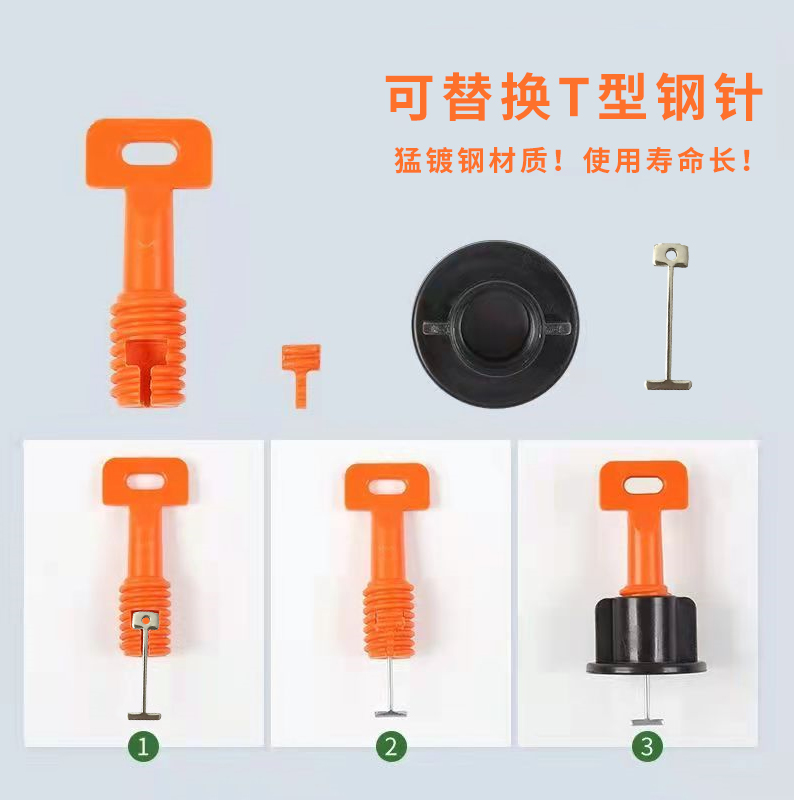 可替换T型钢针

猛镀钢材质！使用寿命长！

1

2

3