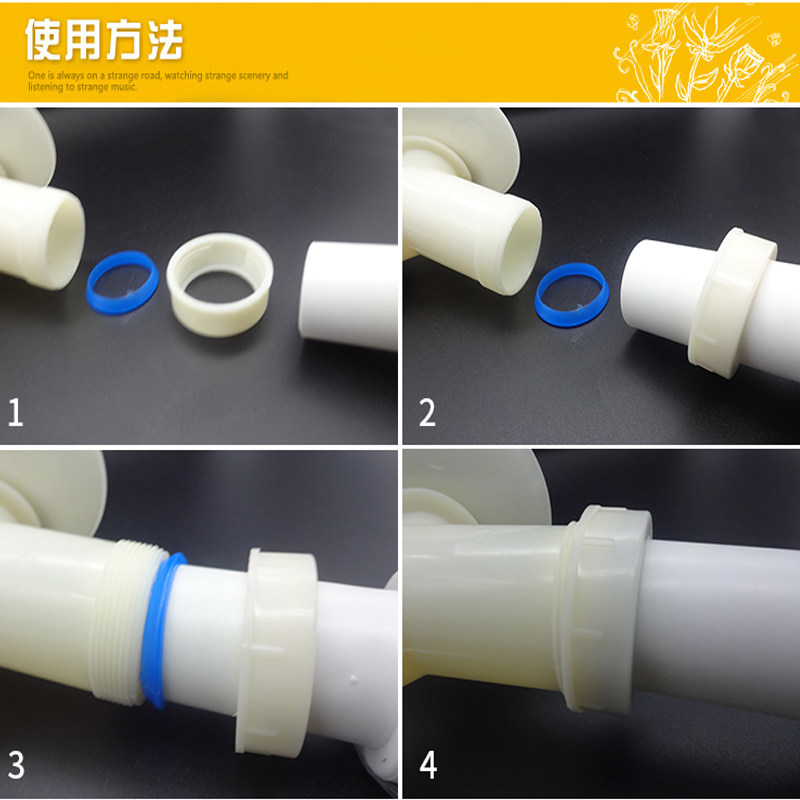 使用方法

One is always on a strange road, watching strange scenery and listening to strange music.

1

2

3

4