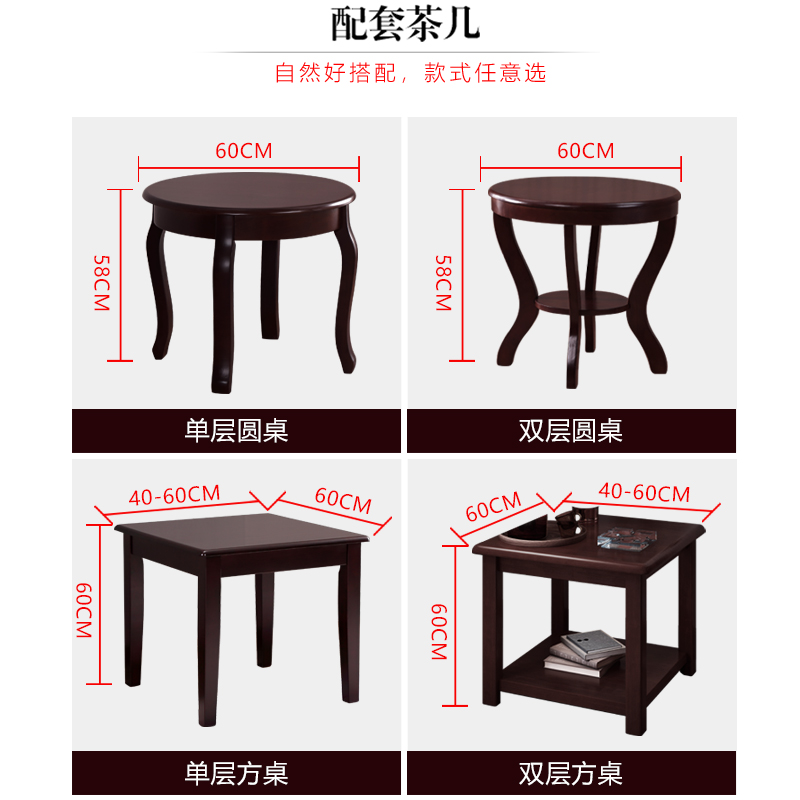 配套茶几

自然好搭配，款式任意选

60CM

58CM

单层圆桌

60CM

58CM

双层圆桌

40-60CM

60CM

60CM

单层方桌

60CM

40-60CM

60CM

双层方桌